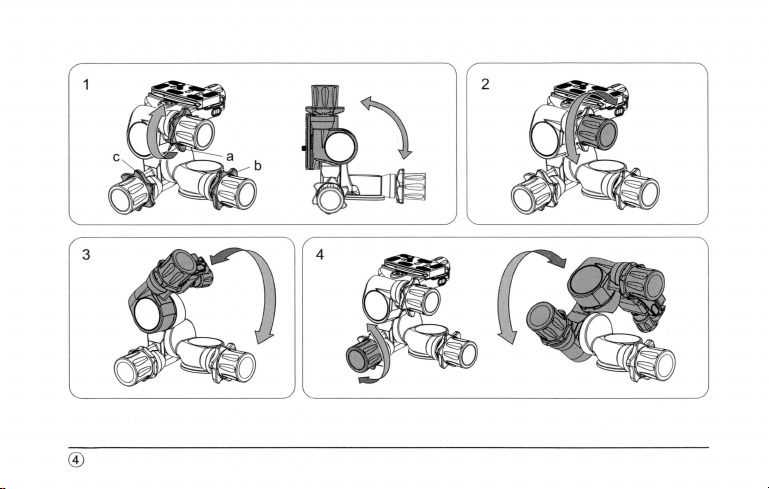 1

c

a

b

2

3

4

④