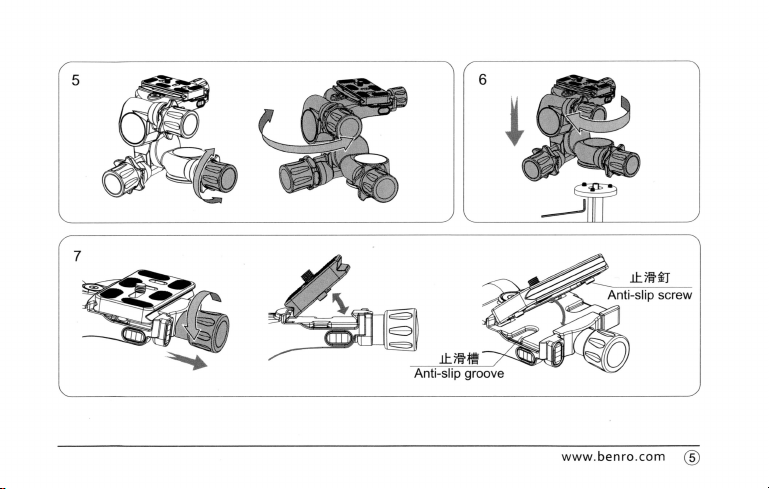 5

6

7

止滑釘
Anti-slip screw

止滑槽
Anti-slip groove

www.benro.com ⑤