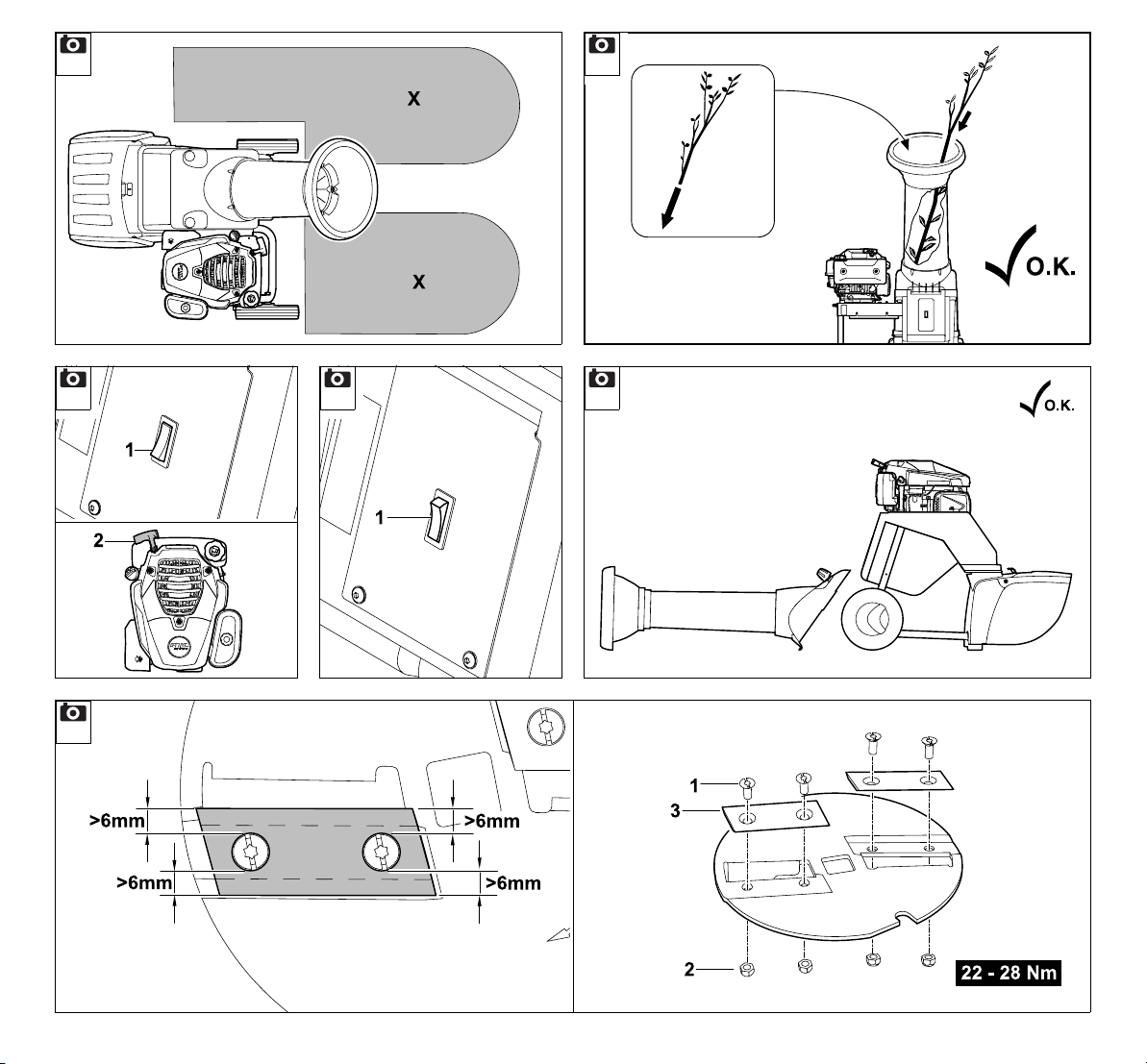 X

X

O.K.

1

2

1

O.K.

>6mm

>6mm

>6mm

>6mm

1

3

2

22 - 28 Nm