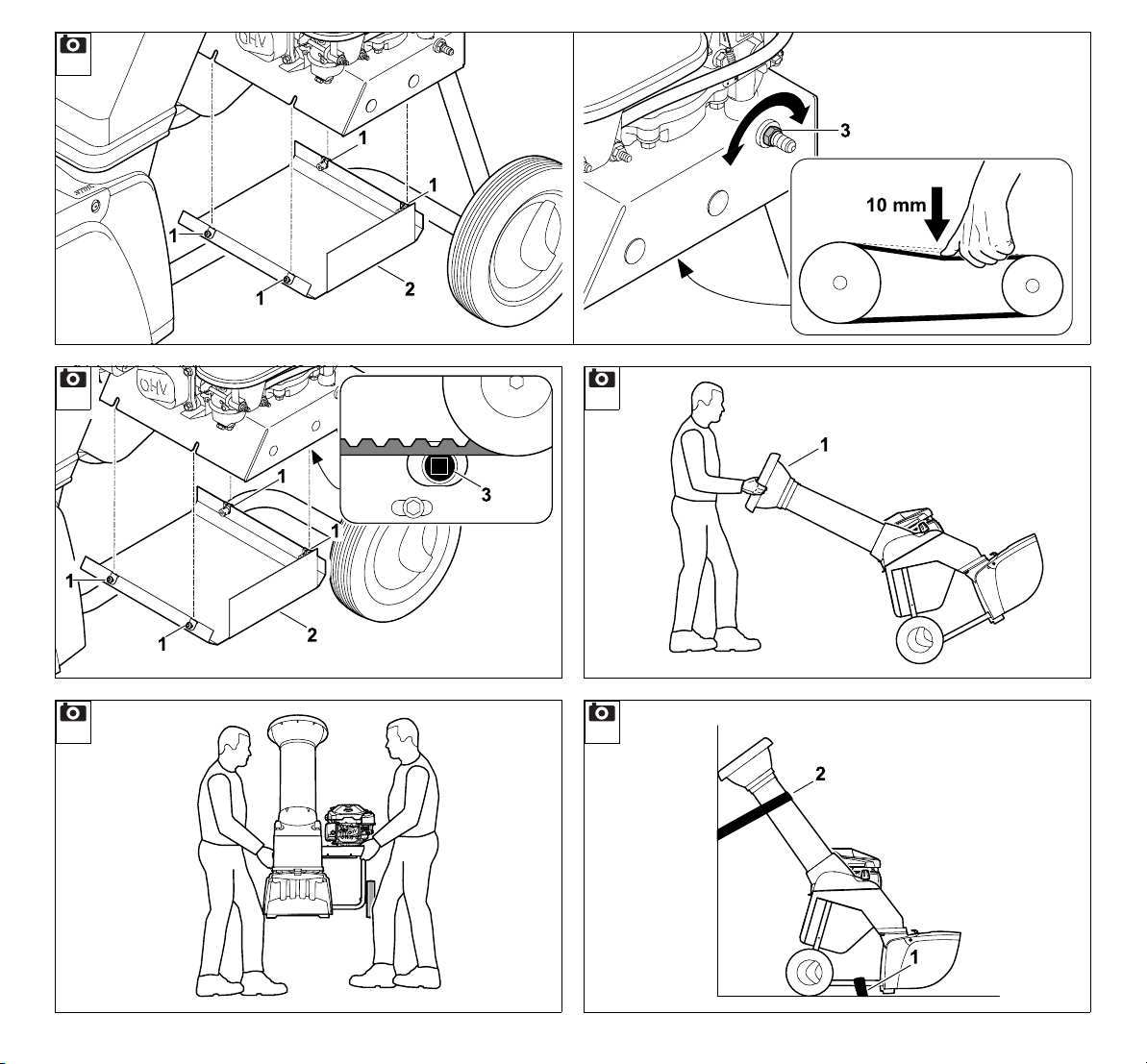 OHV
1
1
1
1
2

3
10 mm

OHV
1
1
1
1
2
3

1

2
1