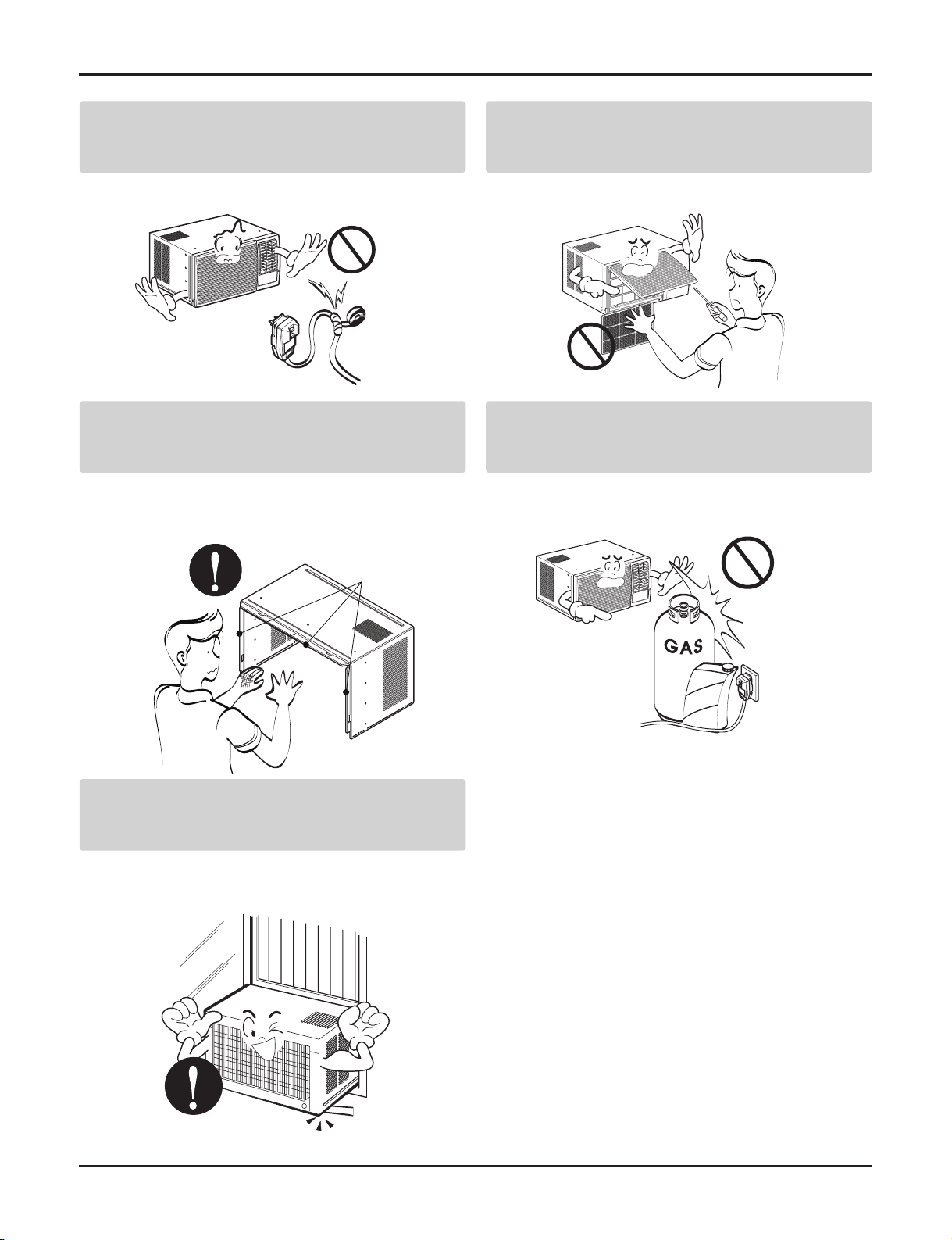 GAS