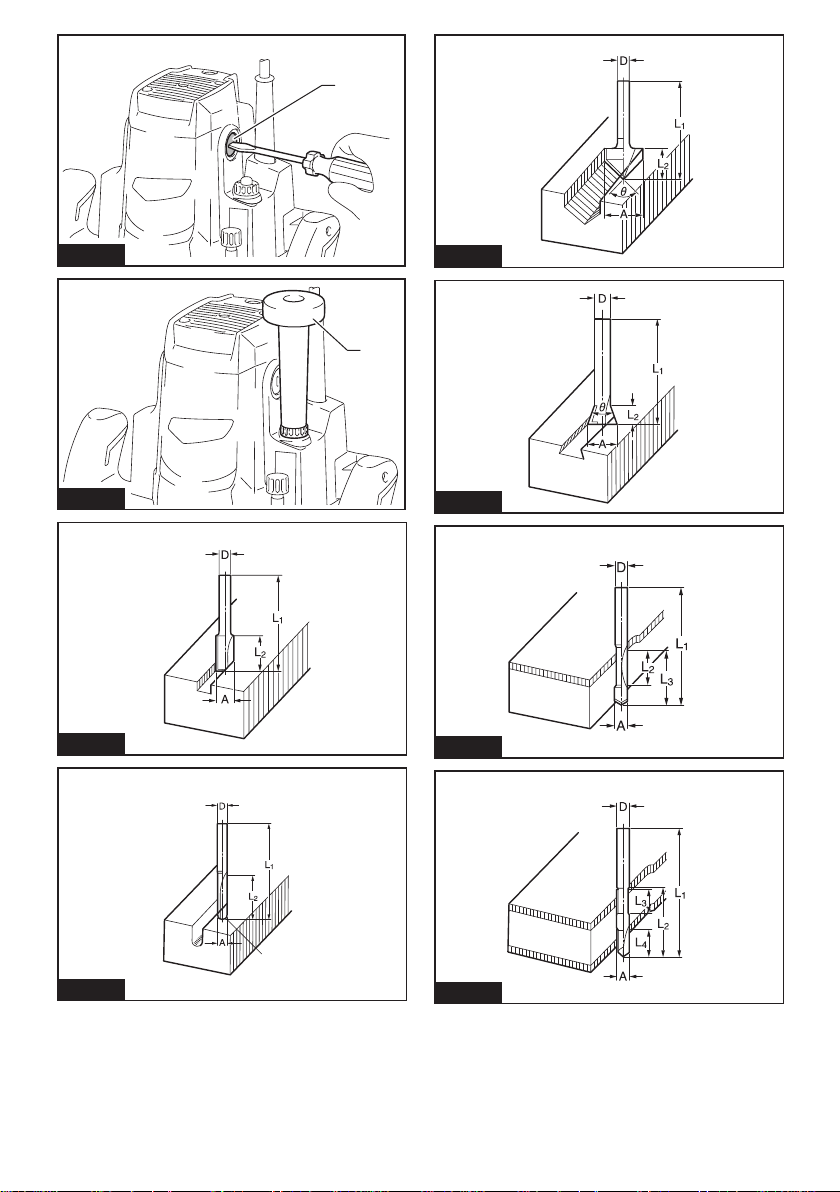 D
$L_1$
$L_2$
$\theta$
A

D
$L_1$
$\theta$
$L_2$
A

D
$L_1$
$L_2$
A

D
$L_1$
$L_2$
$L_3$
A

D
$L_1$
$L_2$
A

D
$L_1$
$L_3$
$L_2$
$L_4$
A