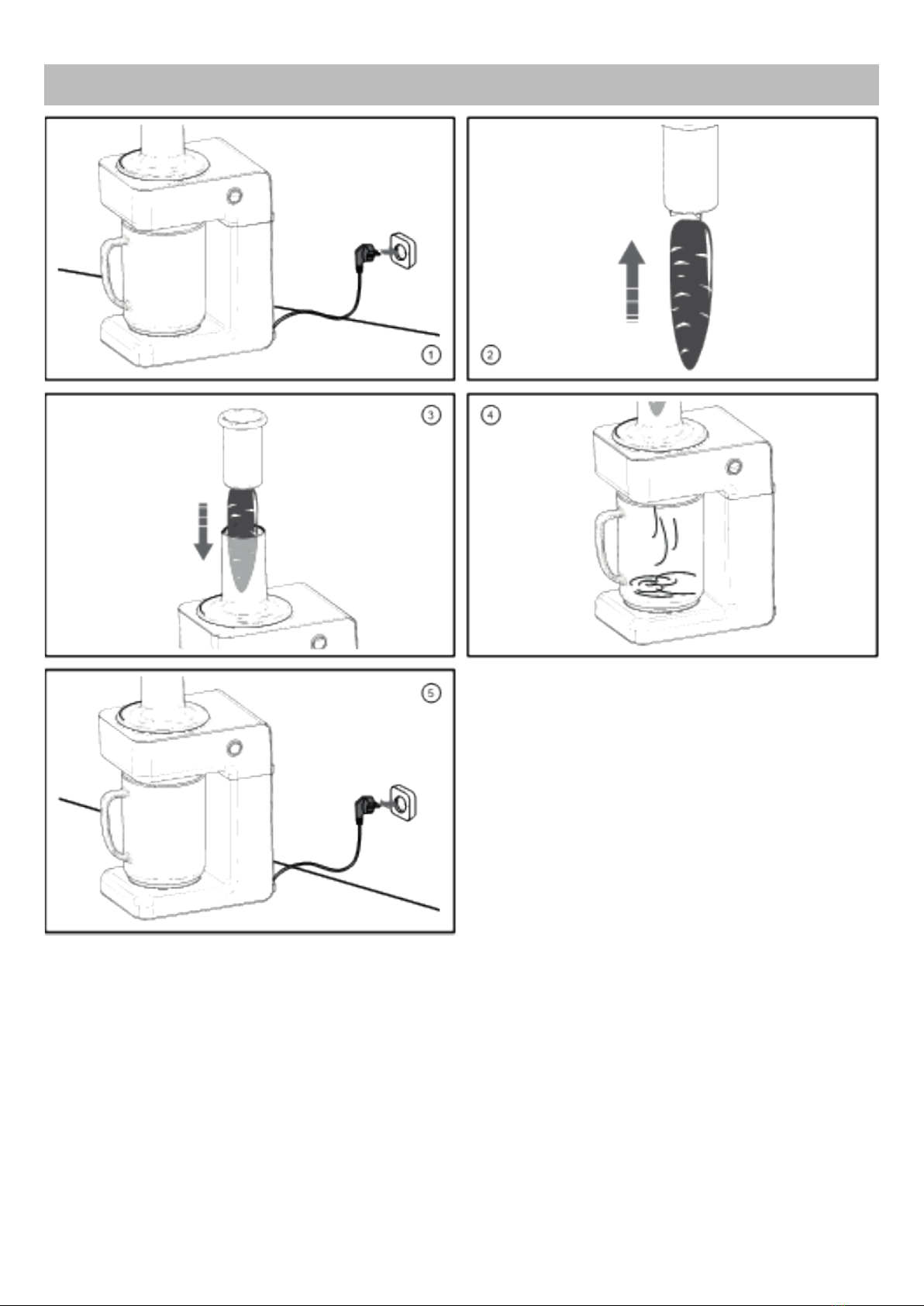 1

2

3

4

5