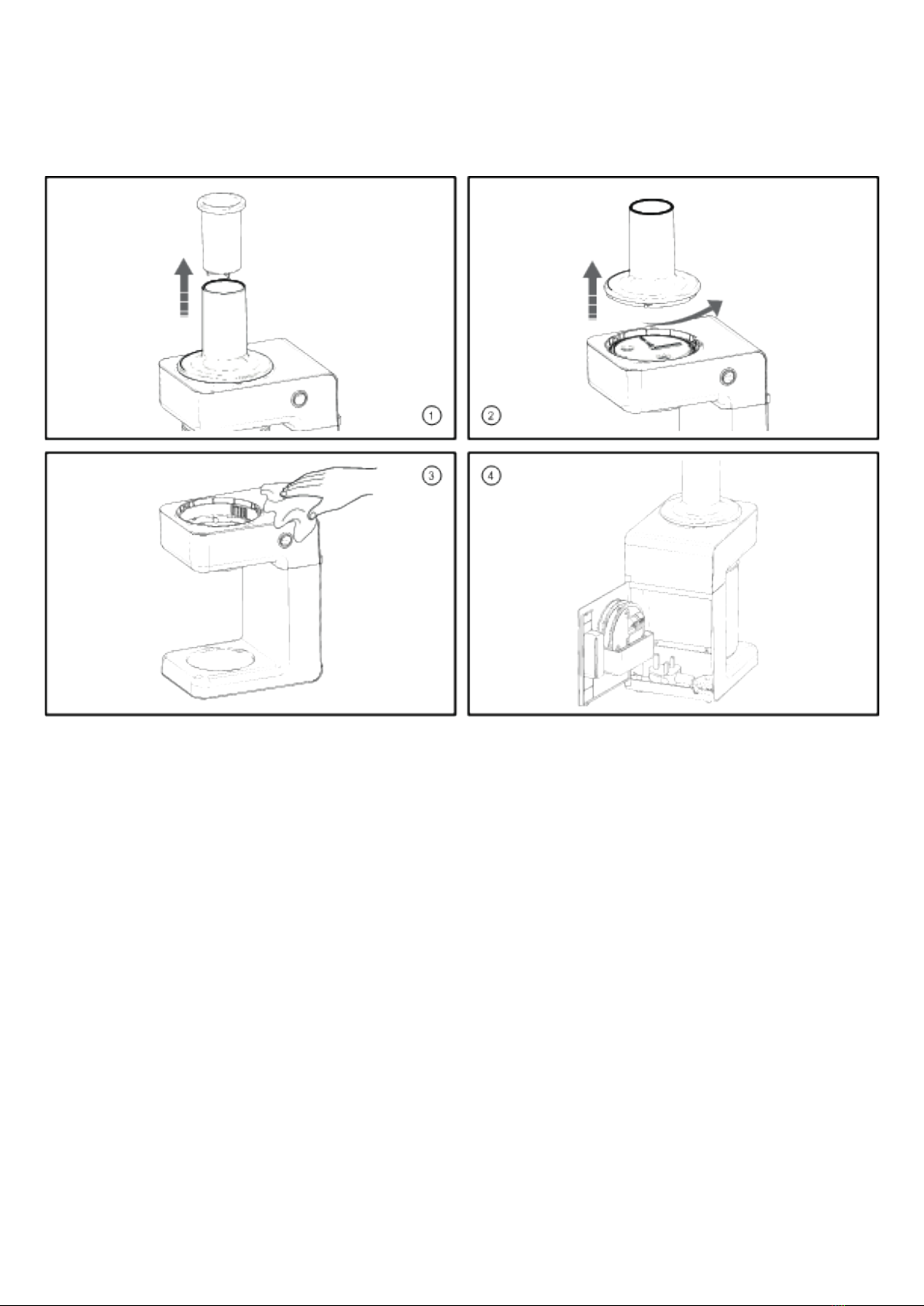 ①

②

③

④