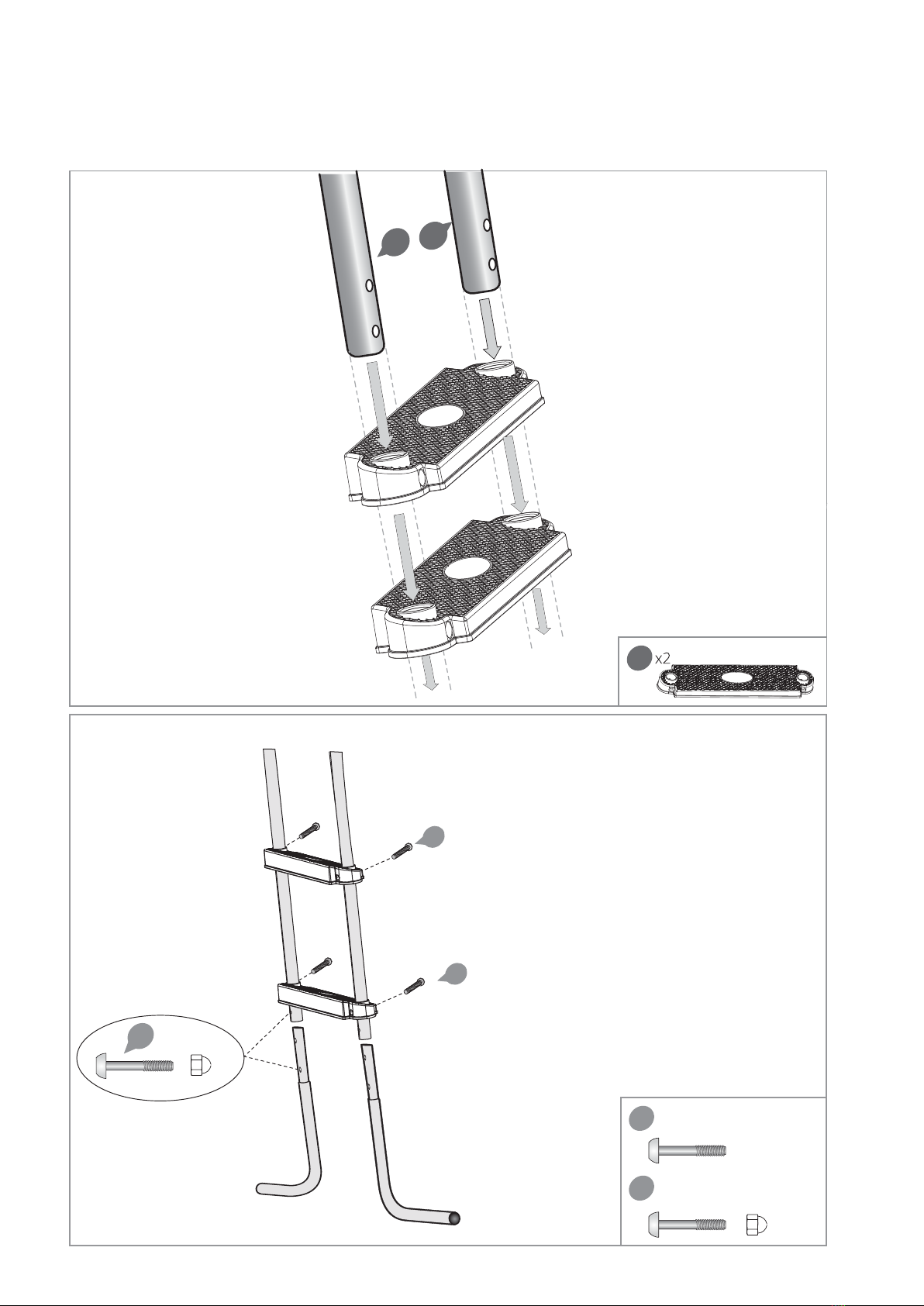 x2