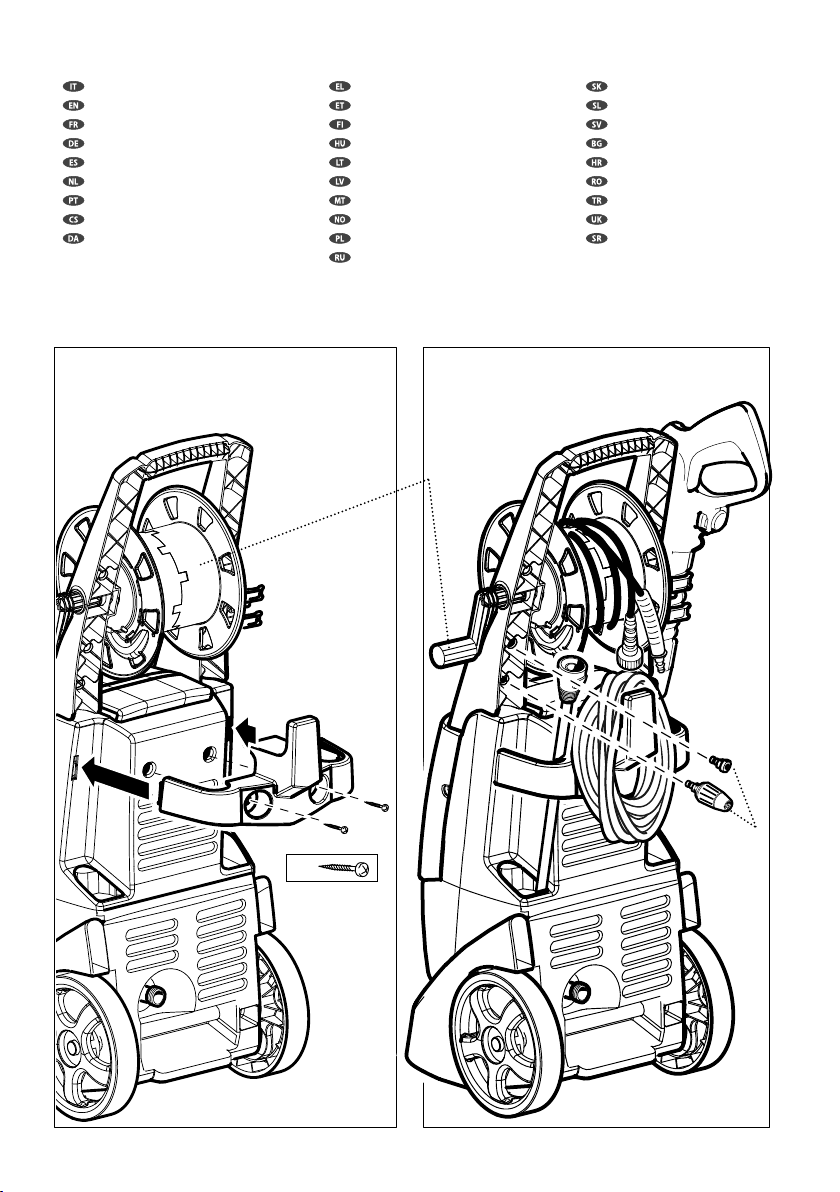 IT
EN
FR
DE
ES
NL
PT
CS
DA

EL
ET
FI
HU
LT
LV
MT
NO
PL
RU

SK
SL
SV
BG
HR
RO
TR
UK
SR