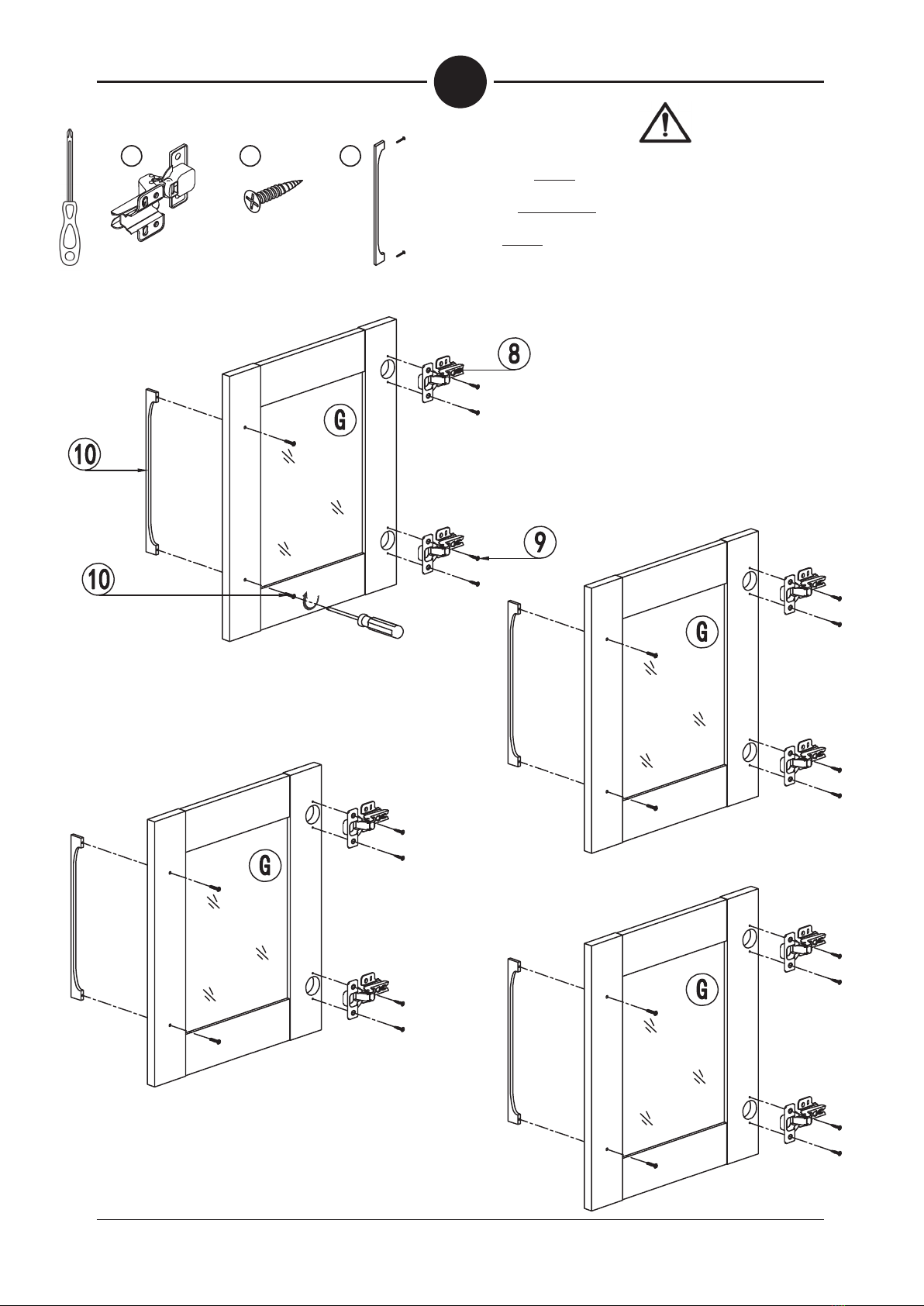 8

G

10

9

10

G

G

G