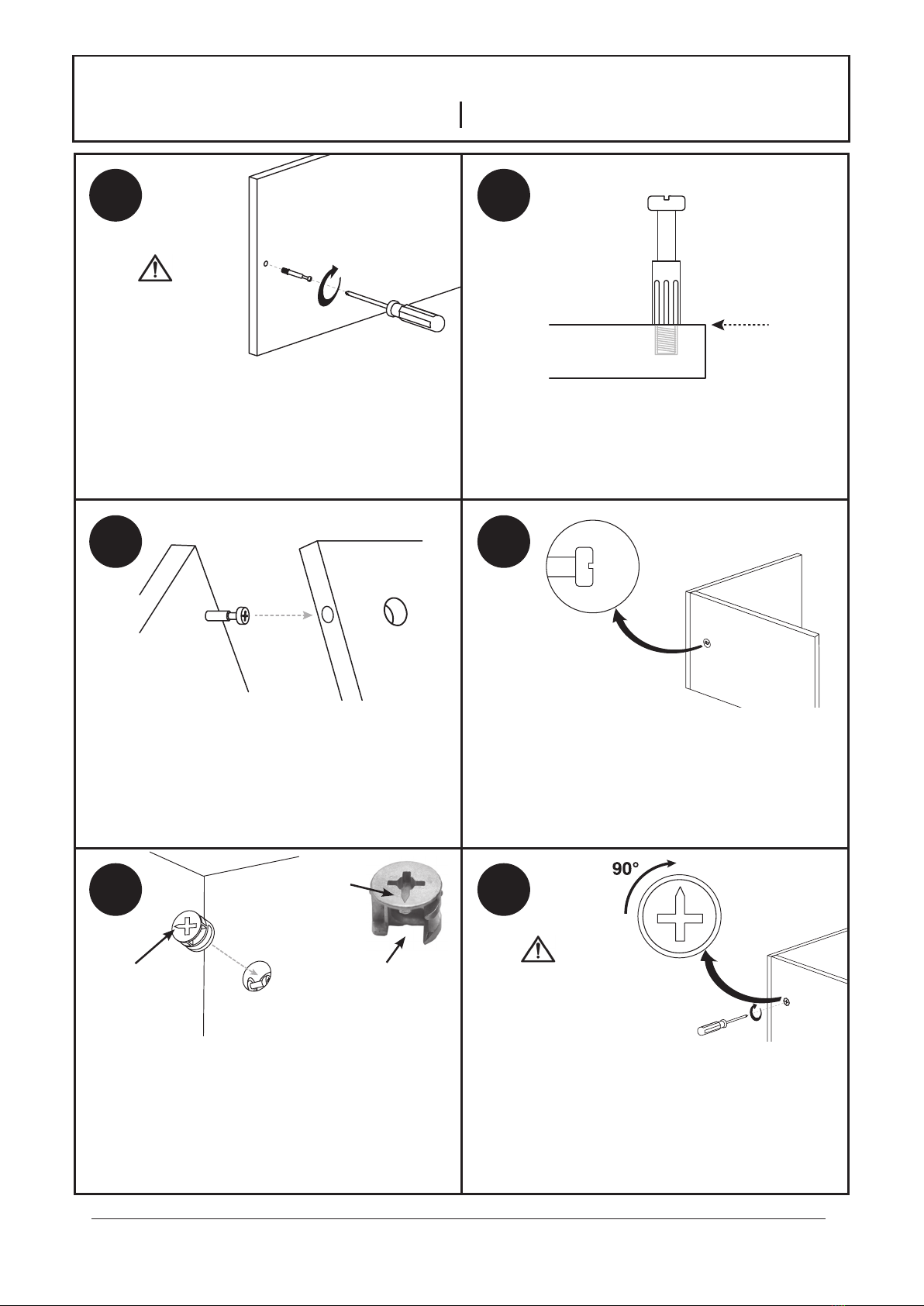 90°