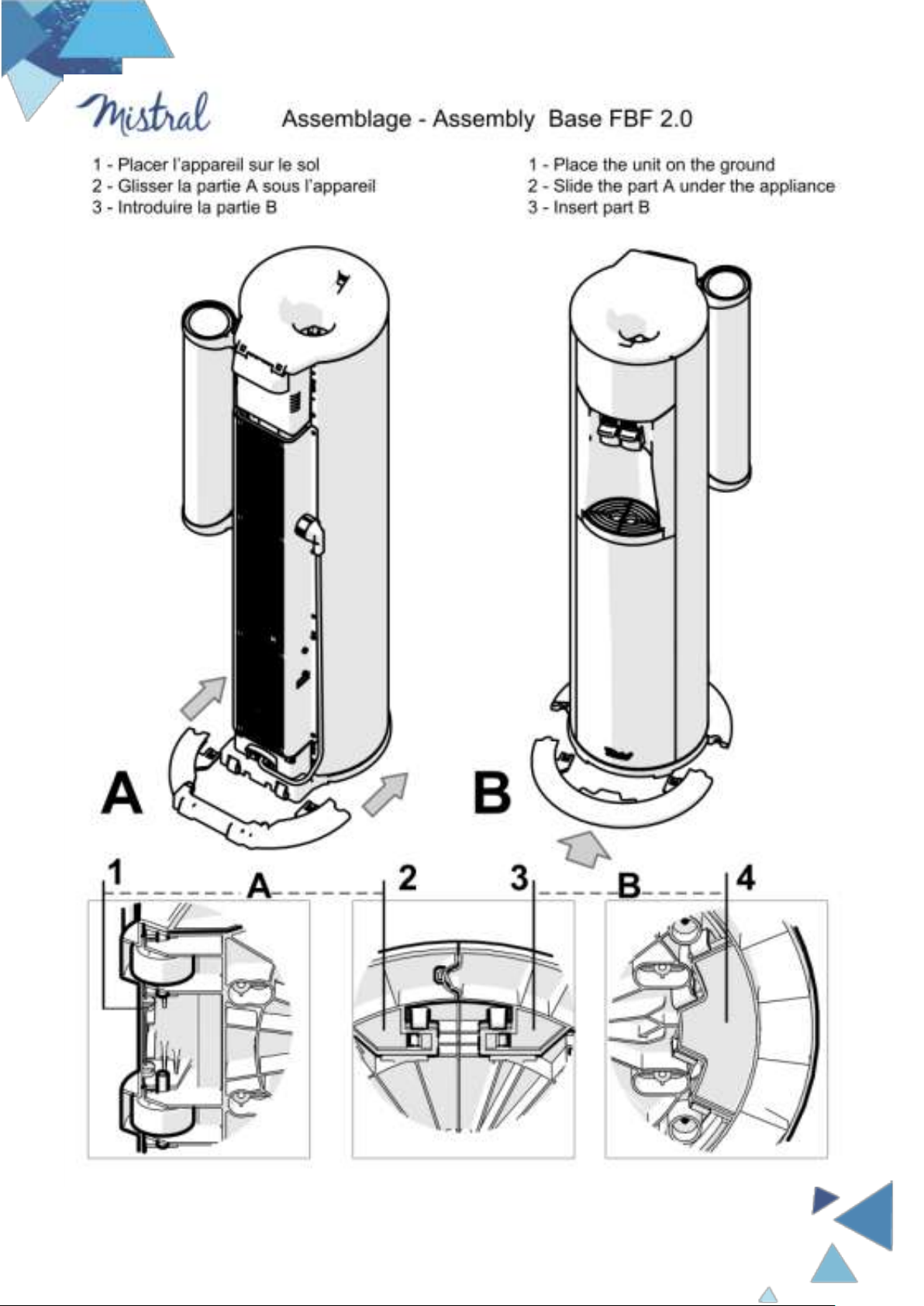 Mistral

Assemblage - Assembly Base FBF 2.0

1 - Placer l'appareil sur le sol
2 - Glisser la partie A sous l'appareil
3 - Introduire la partie B

1 - Place the unit on the ground
2 - Slide the part A under the appliance
3 - Insert part B

A

B

1
A
2
3
B
4