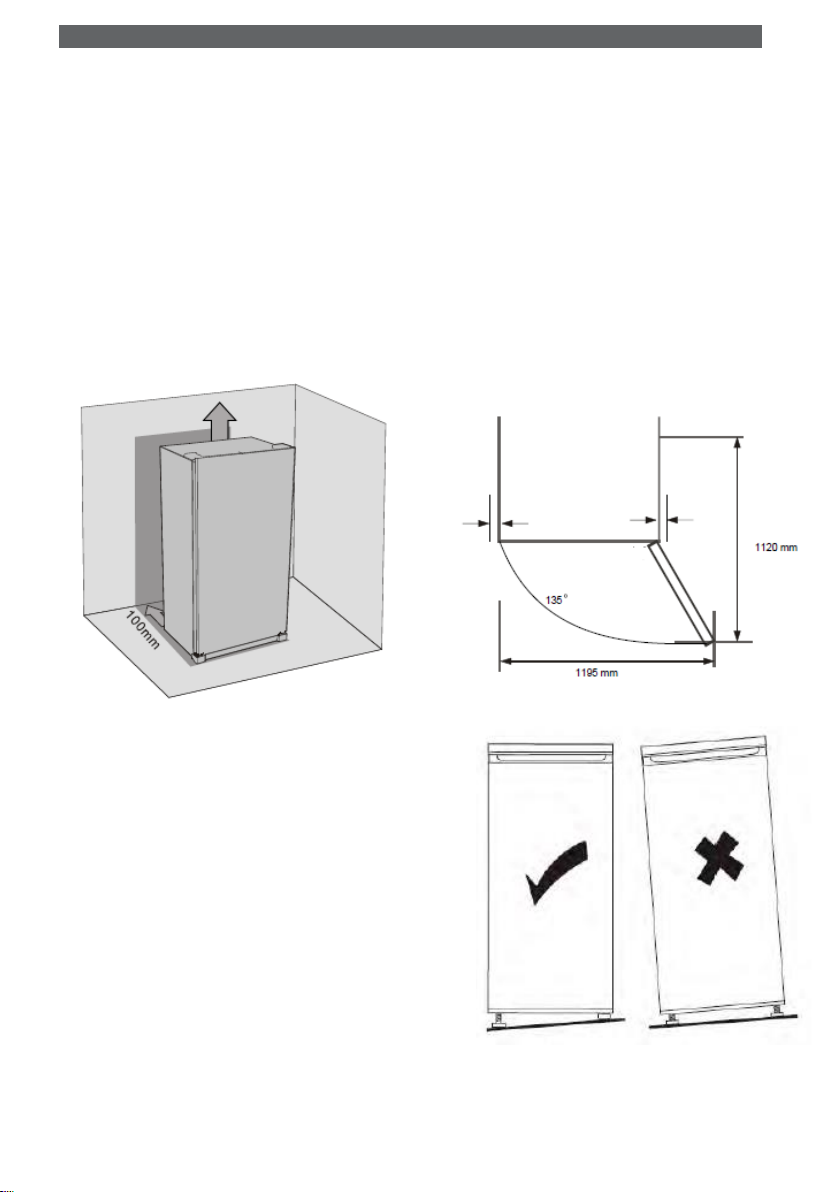 100mm

135°

1120 mm

1195 mm