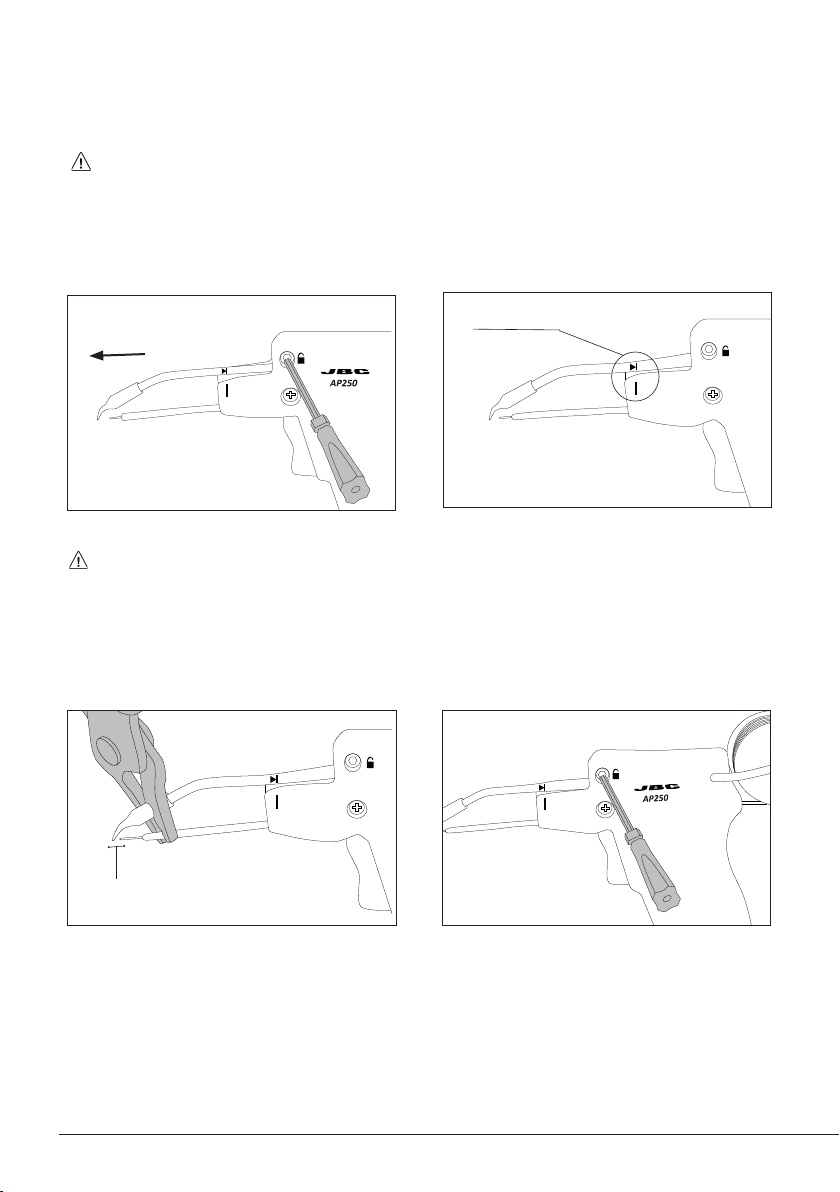 JBC
AP250

JBC
AP250