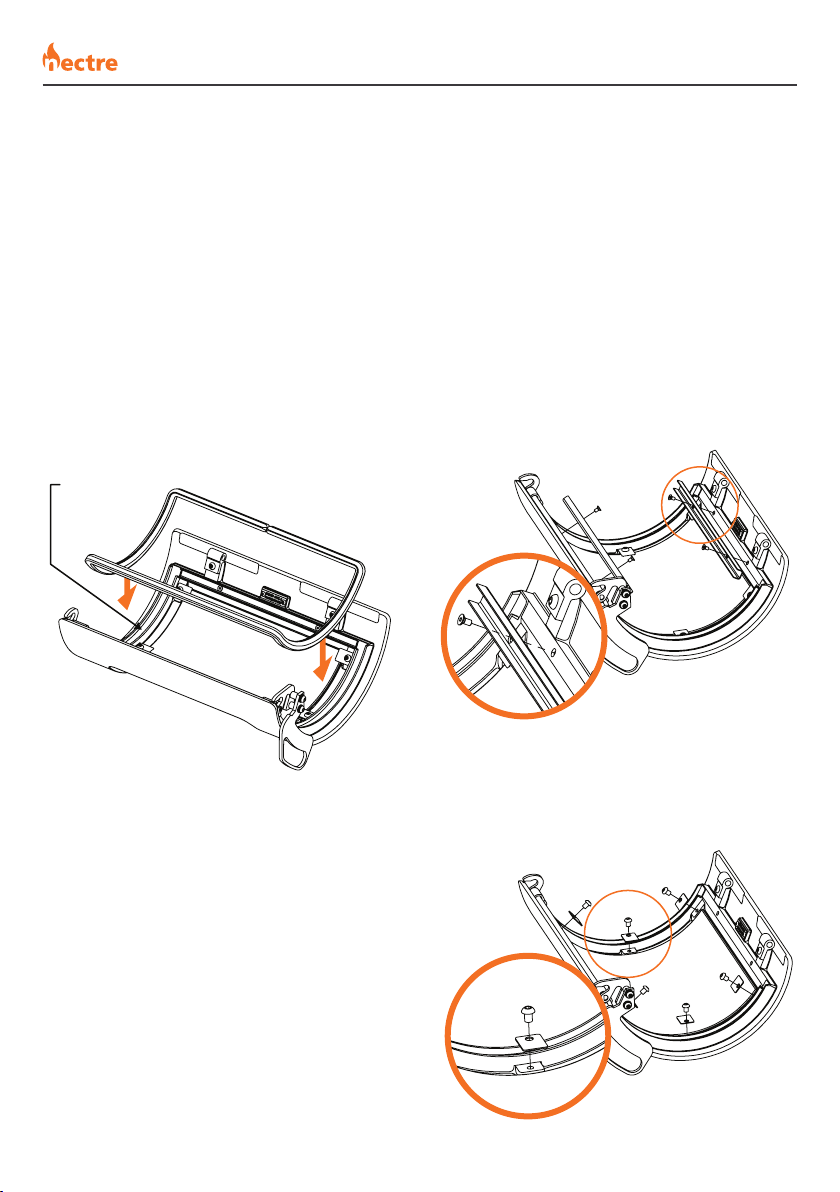 nectre