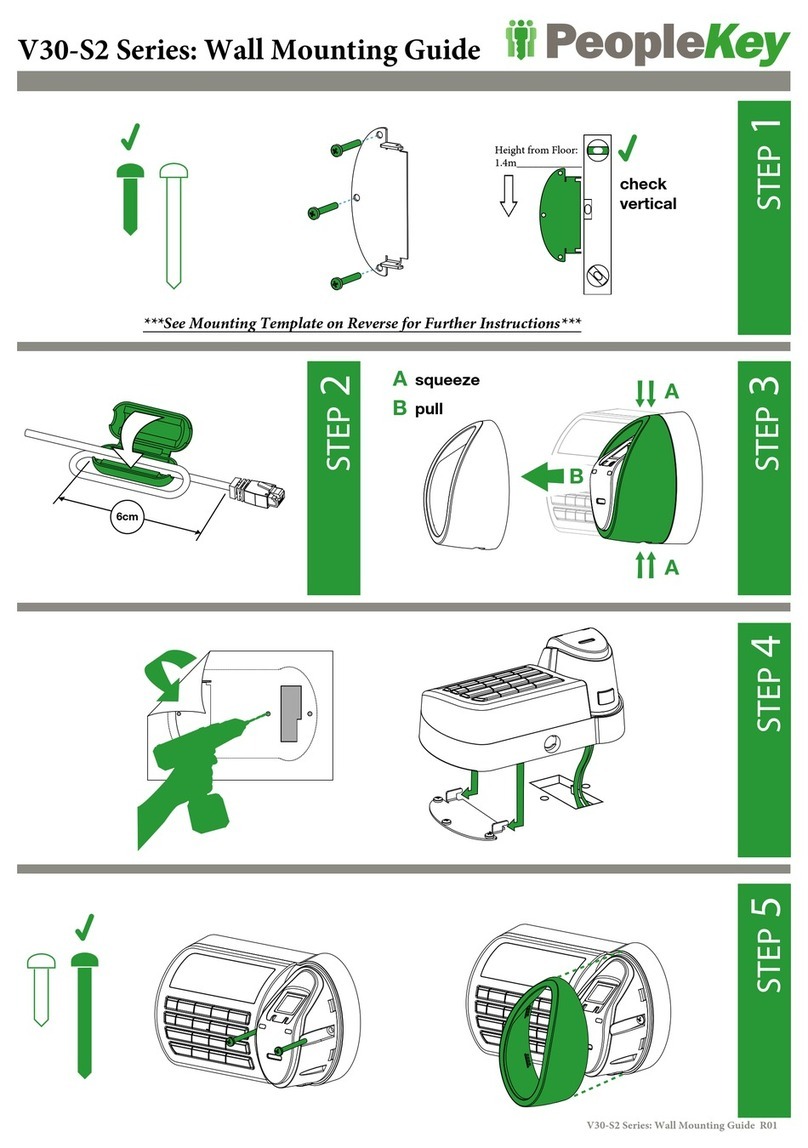 V30-S2 Series: Wall Mounting Guide

PeopleKey

Height from Floor: 1.4m

check vertical

STEP 1

***See Mounting Template on Reverse for Further Instructions***

6cm

STEP 2

A squeeze

B pull

A

B

A

STEP 3

STEP 4

STEP 5

V30-S2 Series: Wall Mounting Guide R01