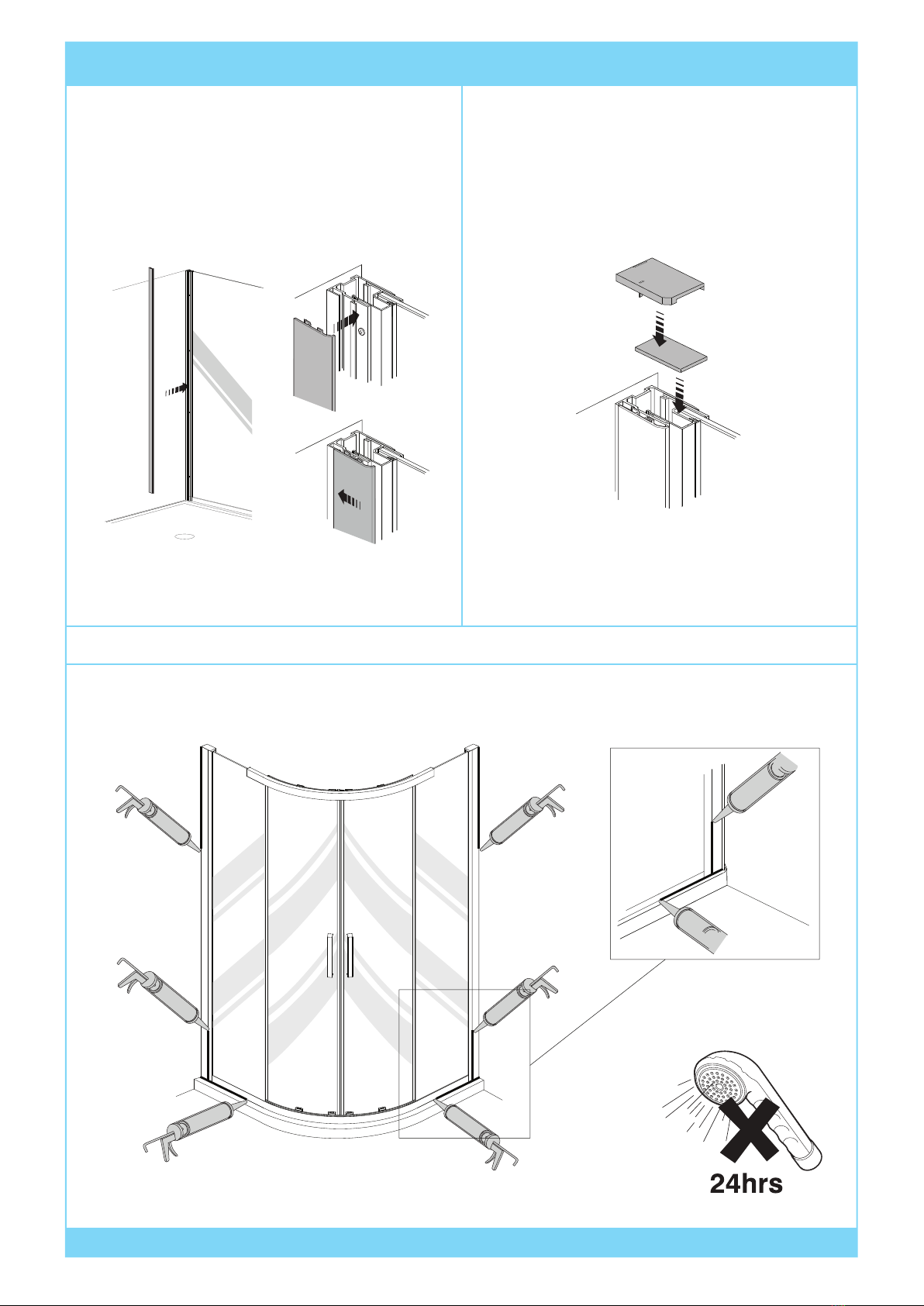 24hrs