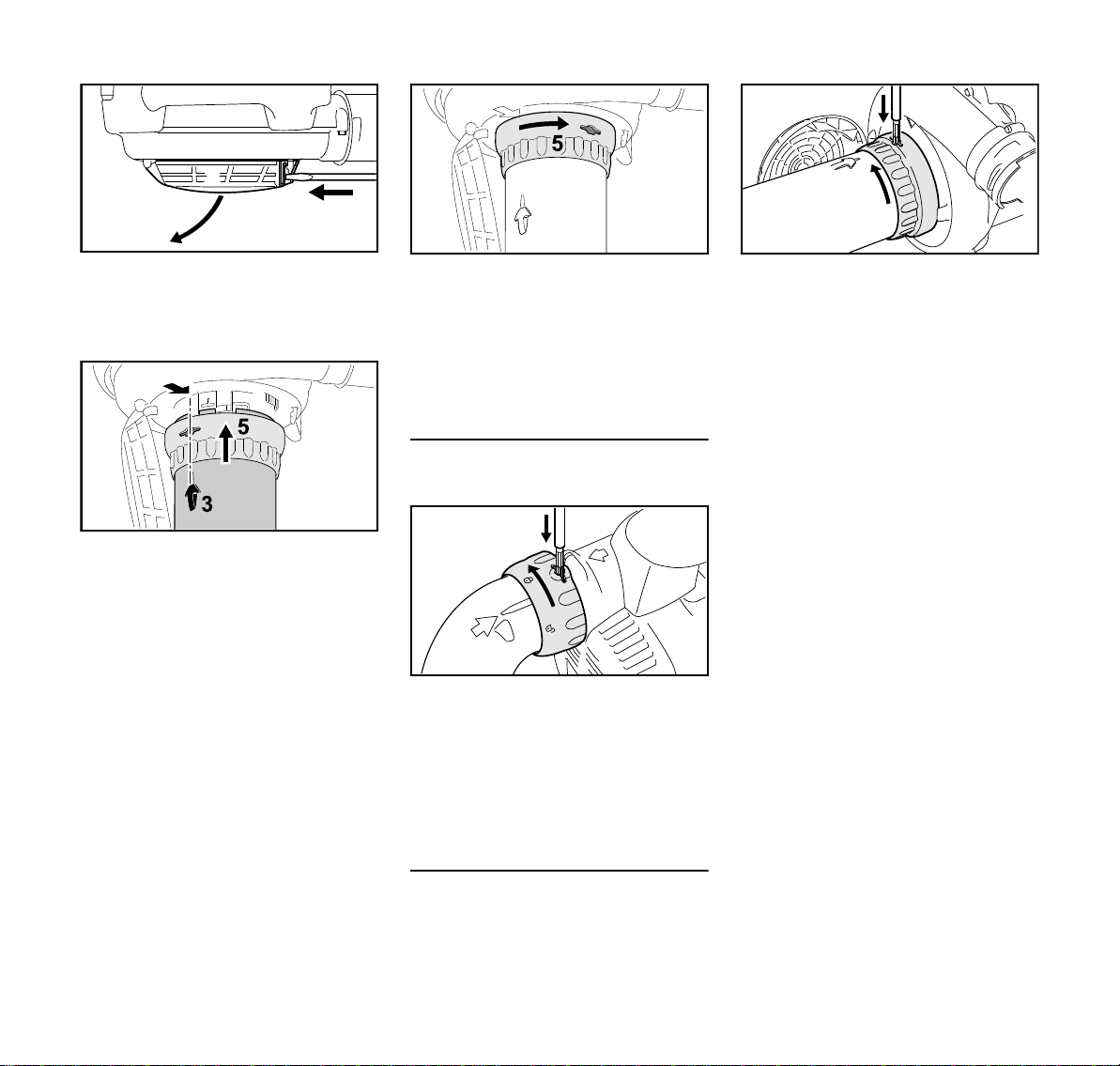 5

5

3