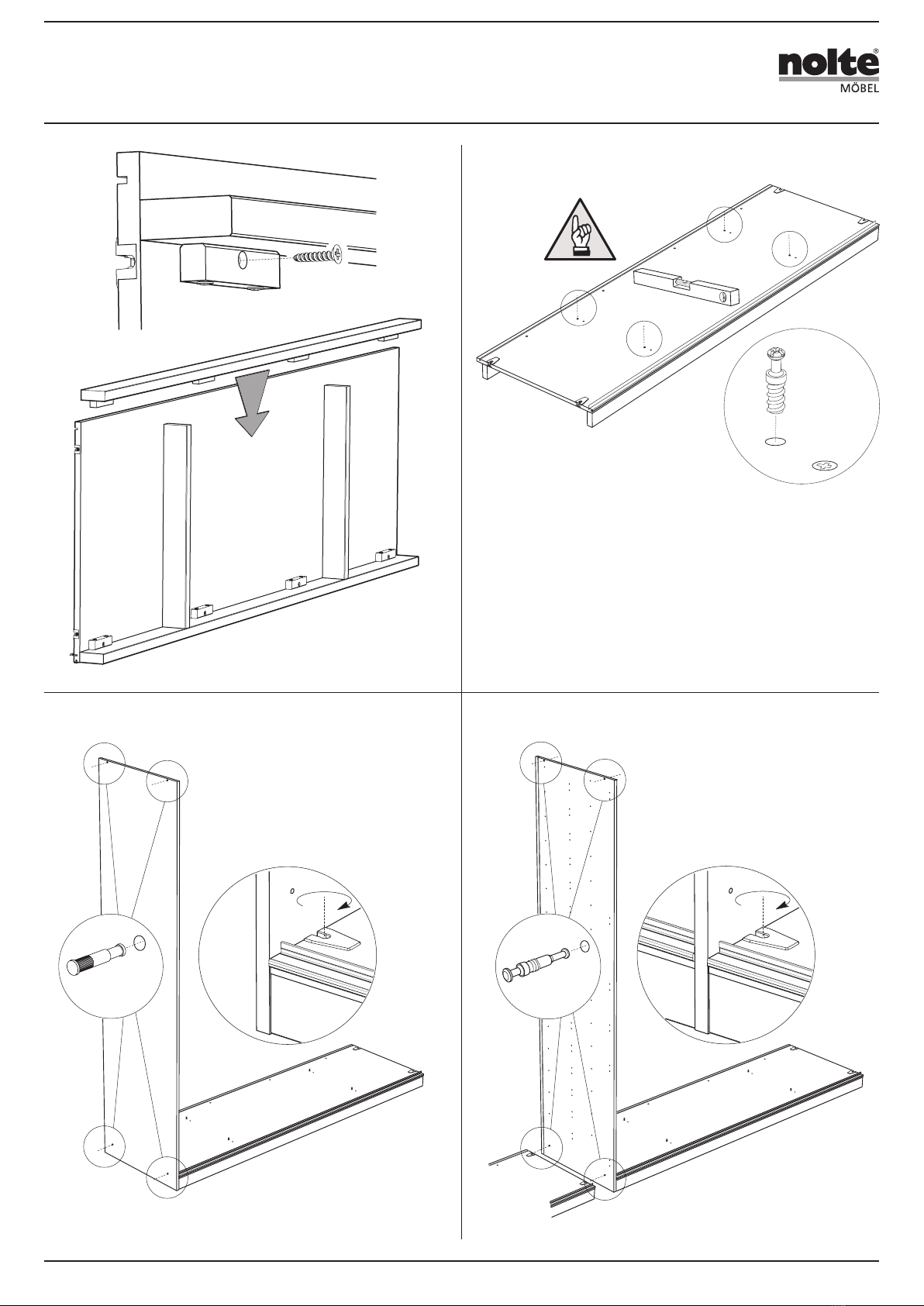 nolte®
MÖBEL