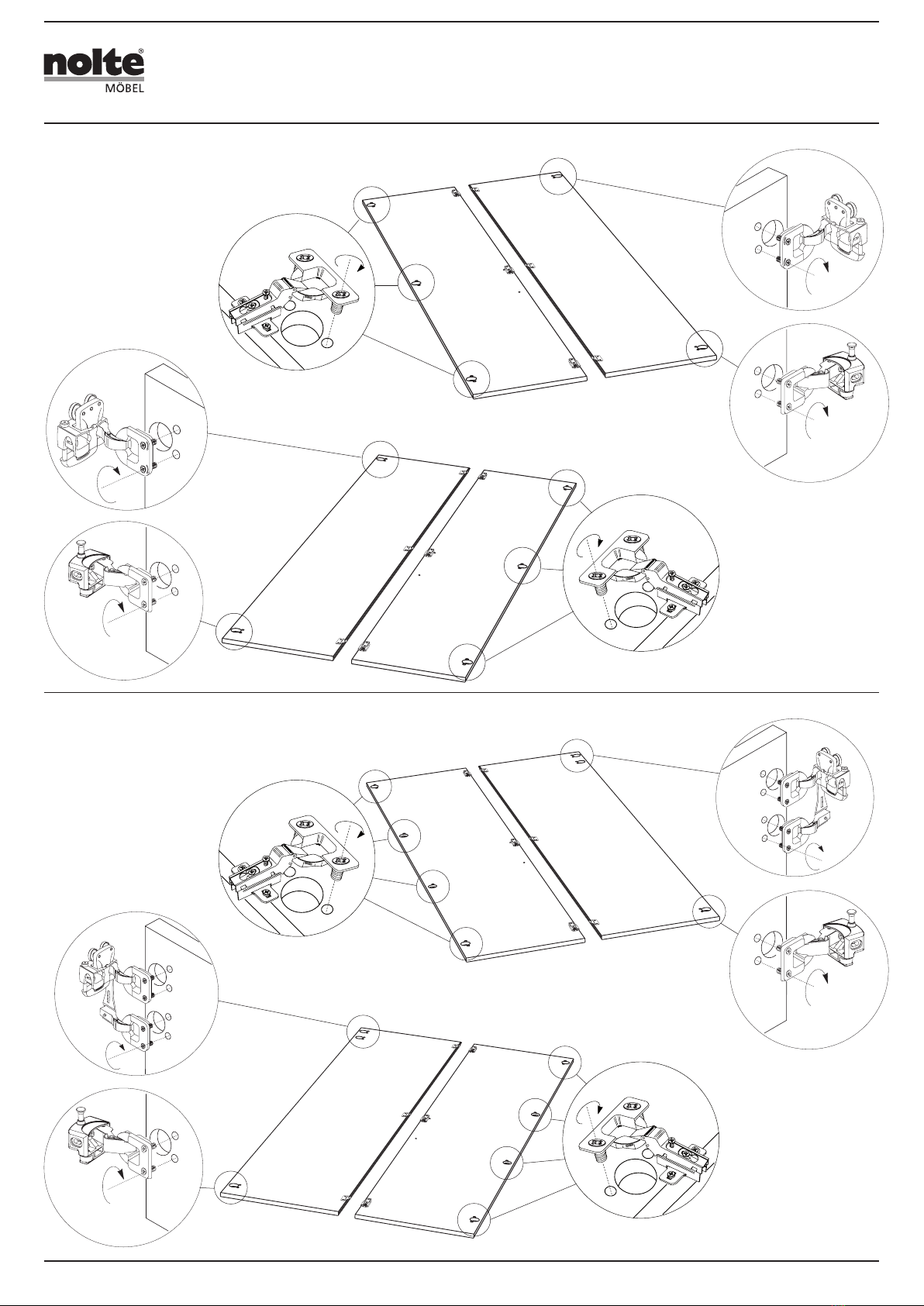 nolte®
MÖBEL