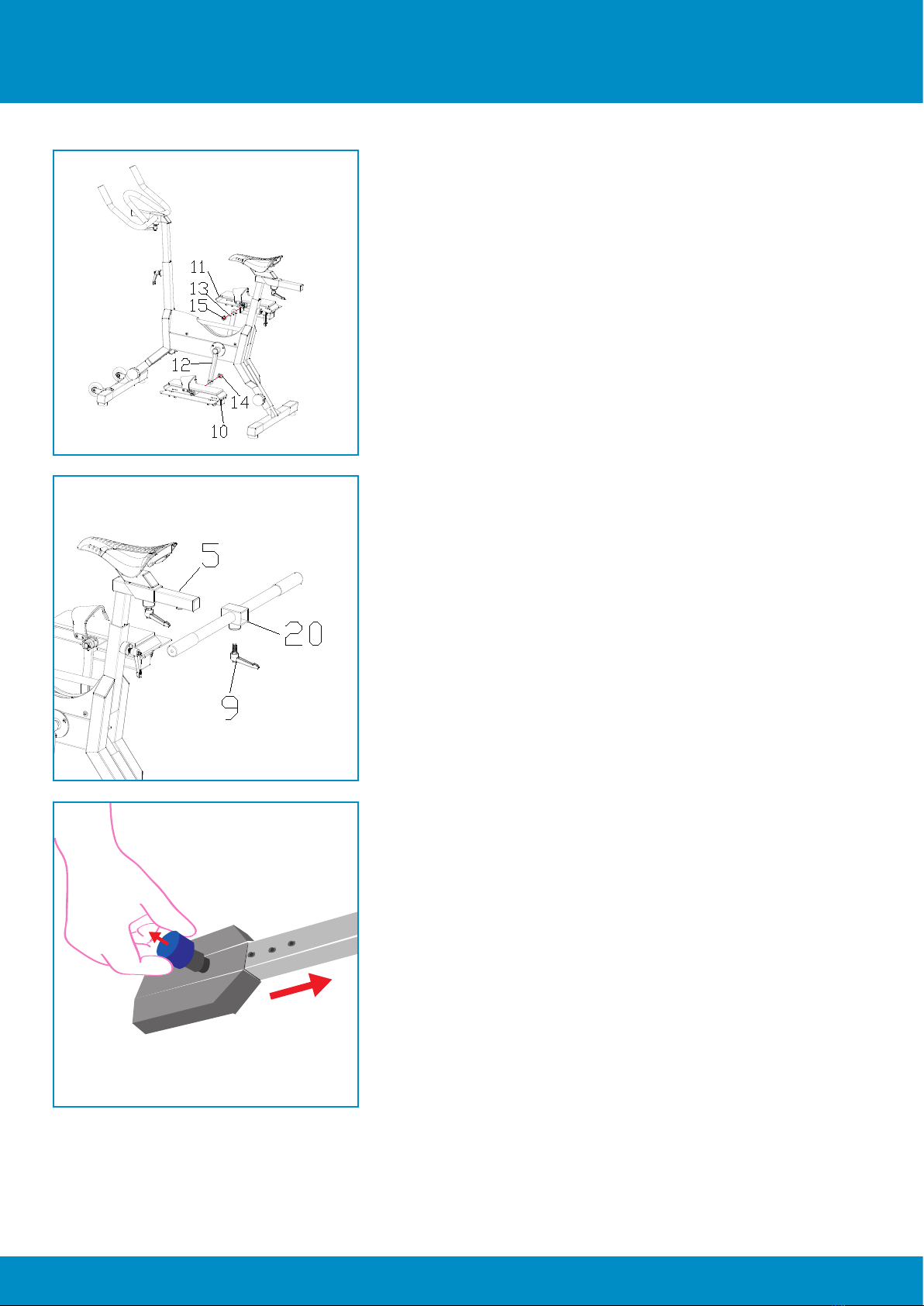 11
13
15
12
14
10

5
20
9