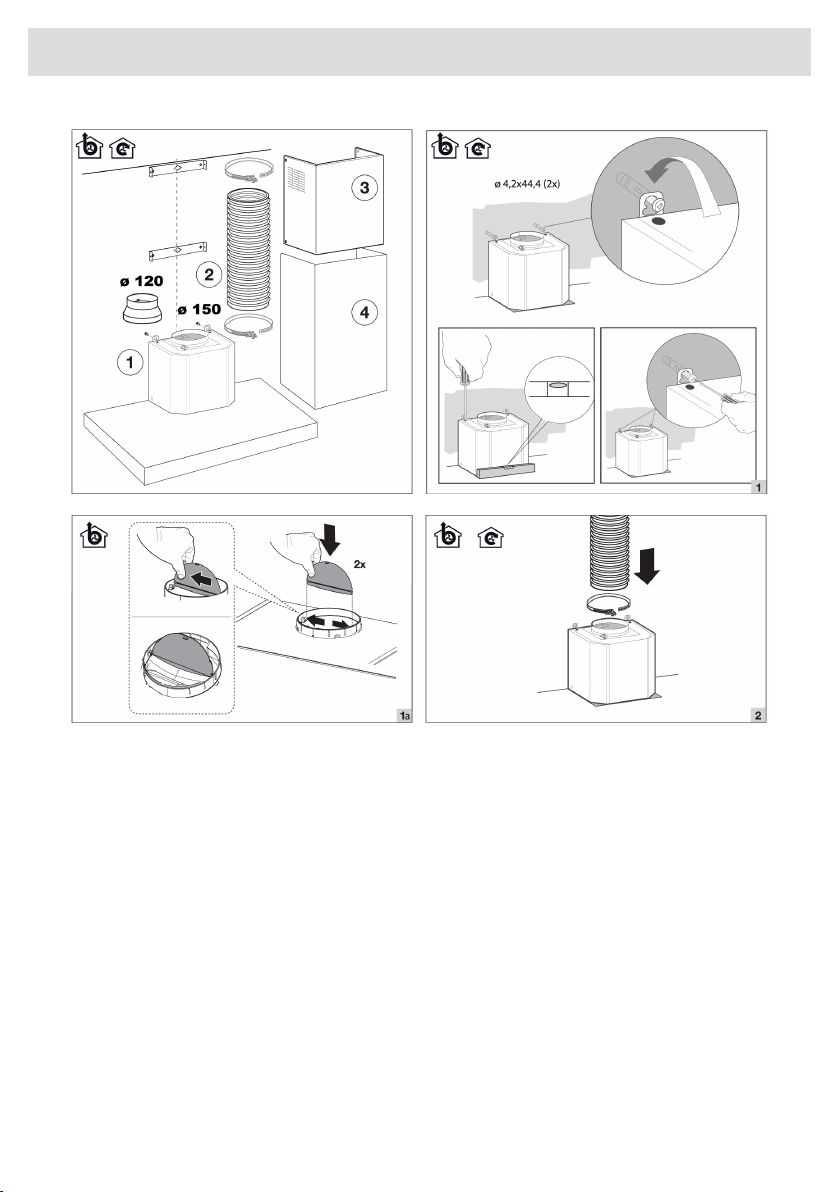 3

2

ø 120

ø 150

4

1

ø 4,2x44,4 (2x)

1

2x

1a

2