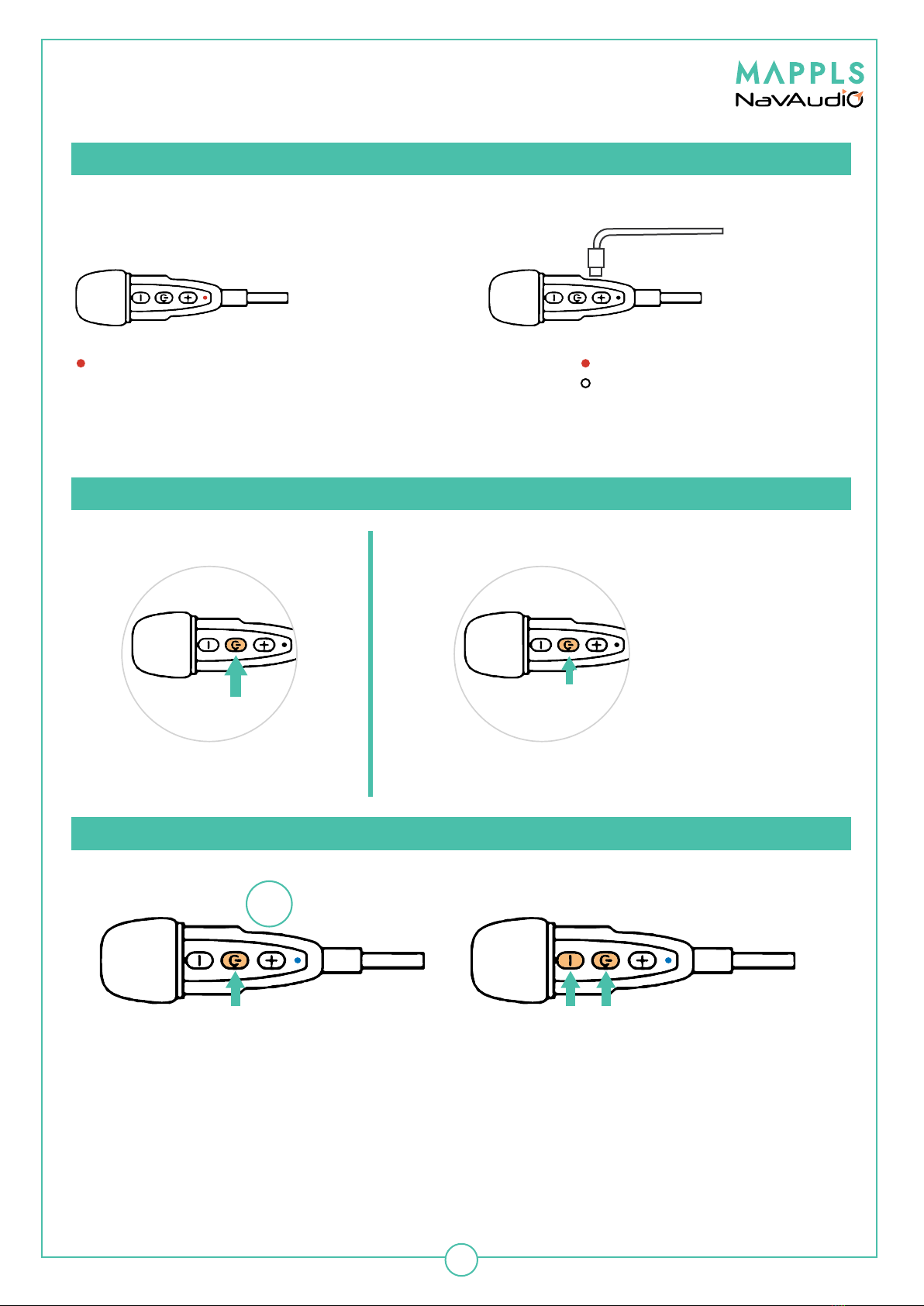 MAPPLS
NavAudio