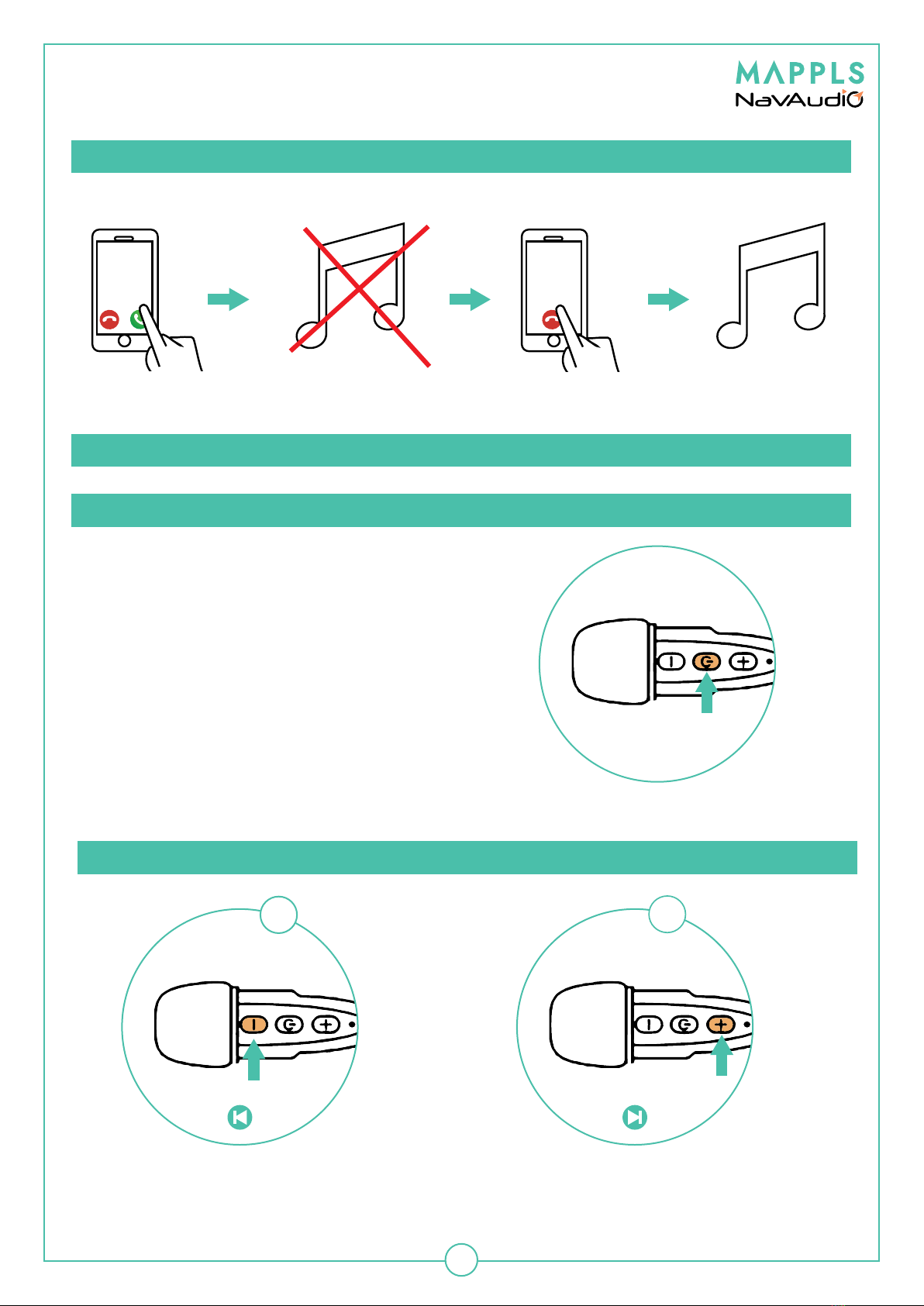 MAPPLS
NavAudio