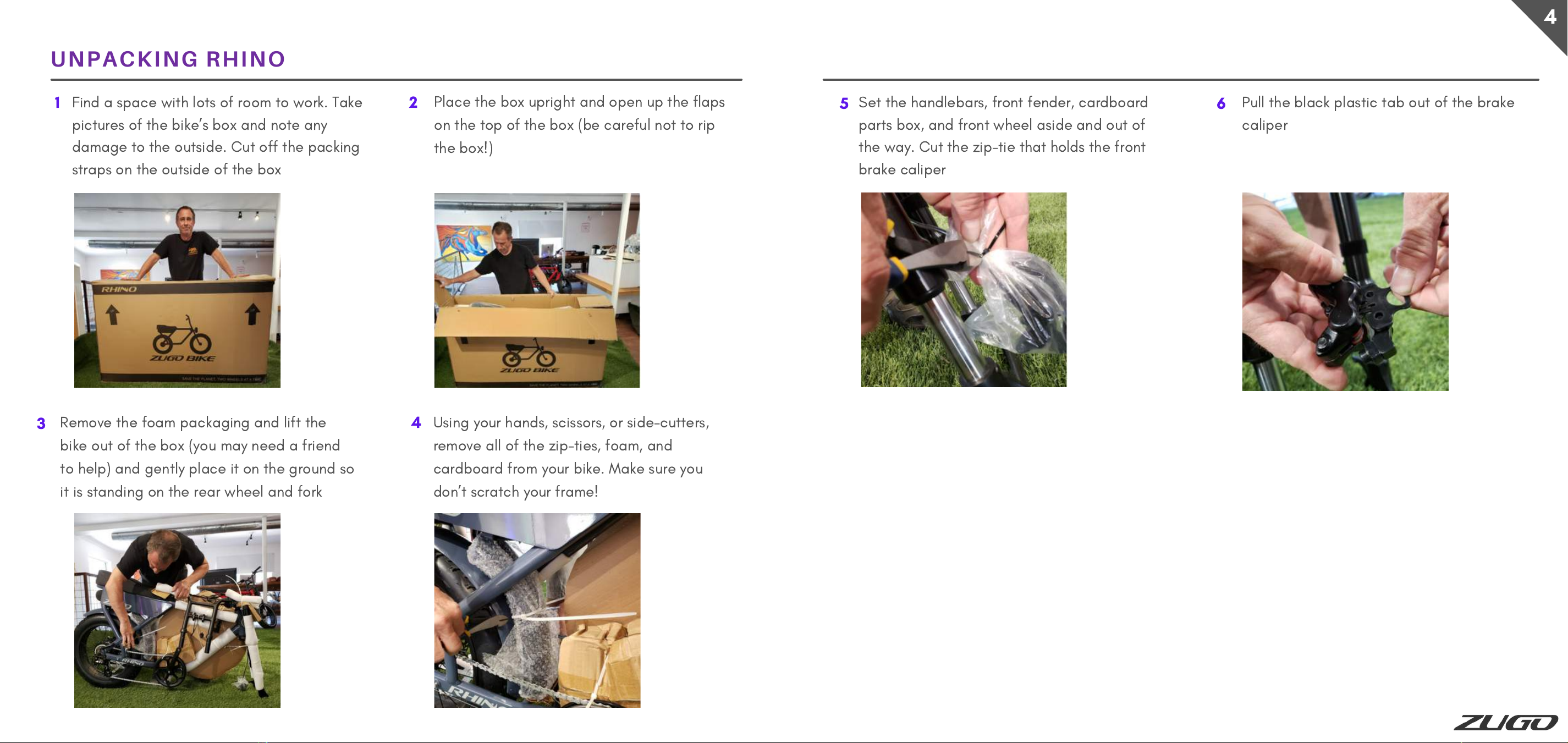 4

UNPACKING RHINO

1 Find a space with lots of room to work. Take pictures of the bike's box and note any damage to the outside. Cut off the packing straps on the outside of the box

RHINO

ZUGO BIKE

2 Place the box upright and open up the flaps on the top of the box (be careful not to rip the box!)

ZUGO BIKE

3 Remove the foam packaging and lift the bike out of the box (you may need a friend to help) and gently place it on the ground so it is standing on the rear wheel and fork

4 Using your hands, scissors, or side-cutters, remove all of the zip-ties, foam, and cardboard from your bike. Make sure you don't scratch your frame!

RHINO

5 Set the handlebars, front fender, cardboard parts box, and front wheel aside and out of the way. Cut the zip-tie that holds the front brake caliper

6 Pull the black plastic tab out of the brake caliper

ZUGO