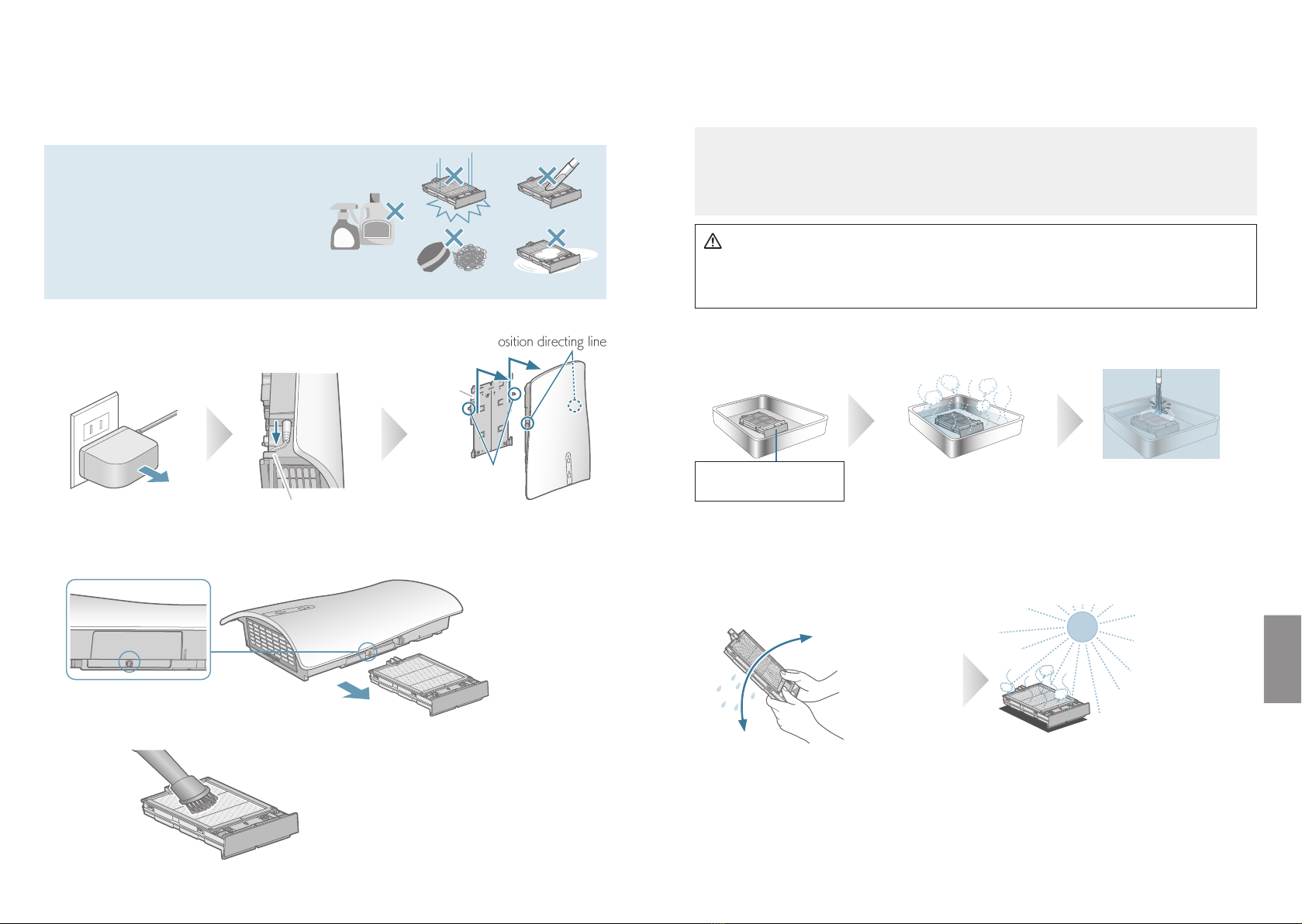 osition directing line