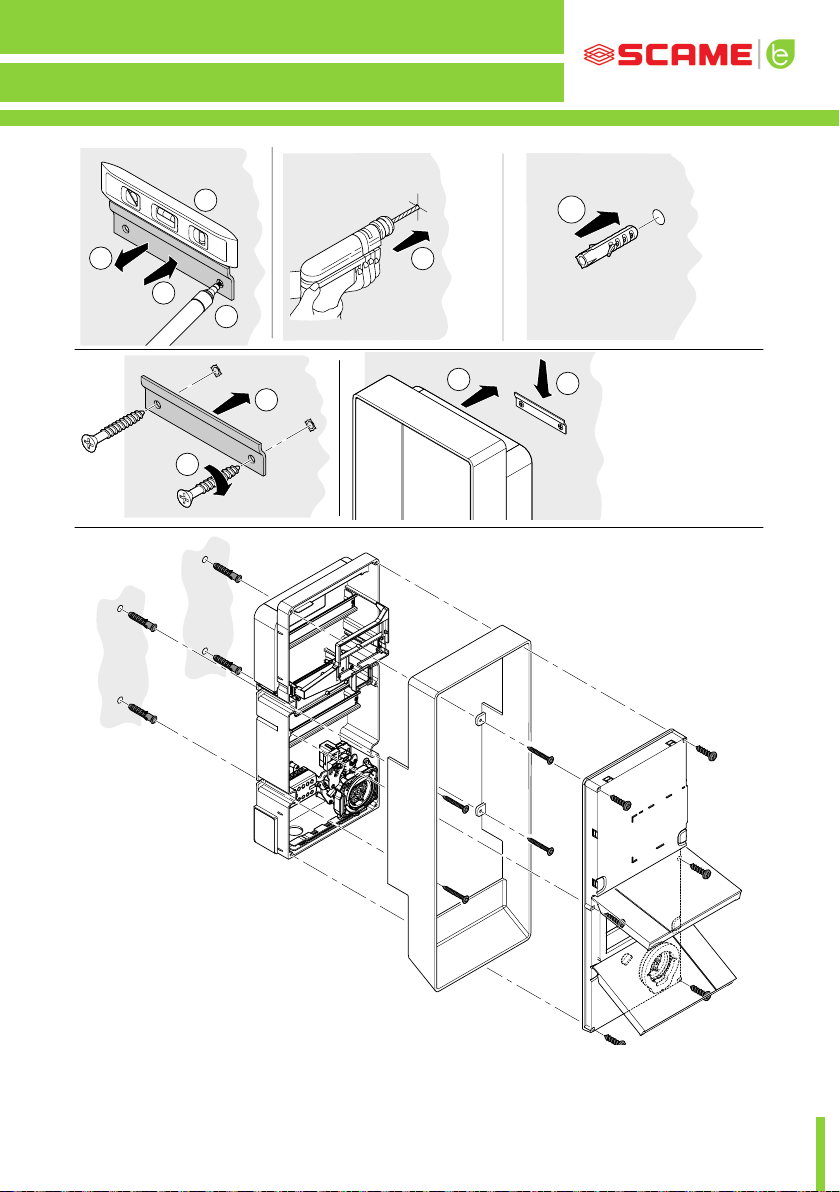 SCAME