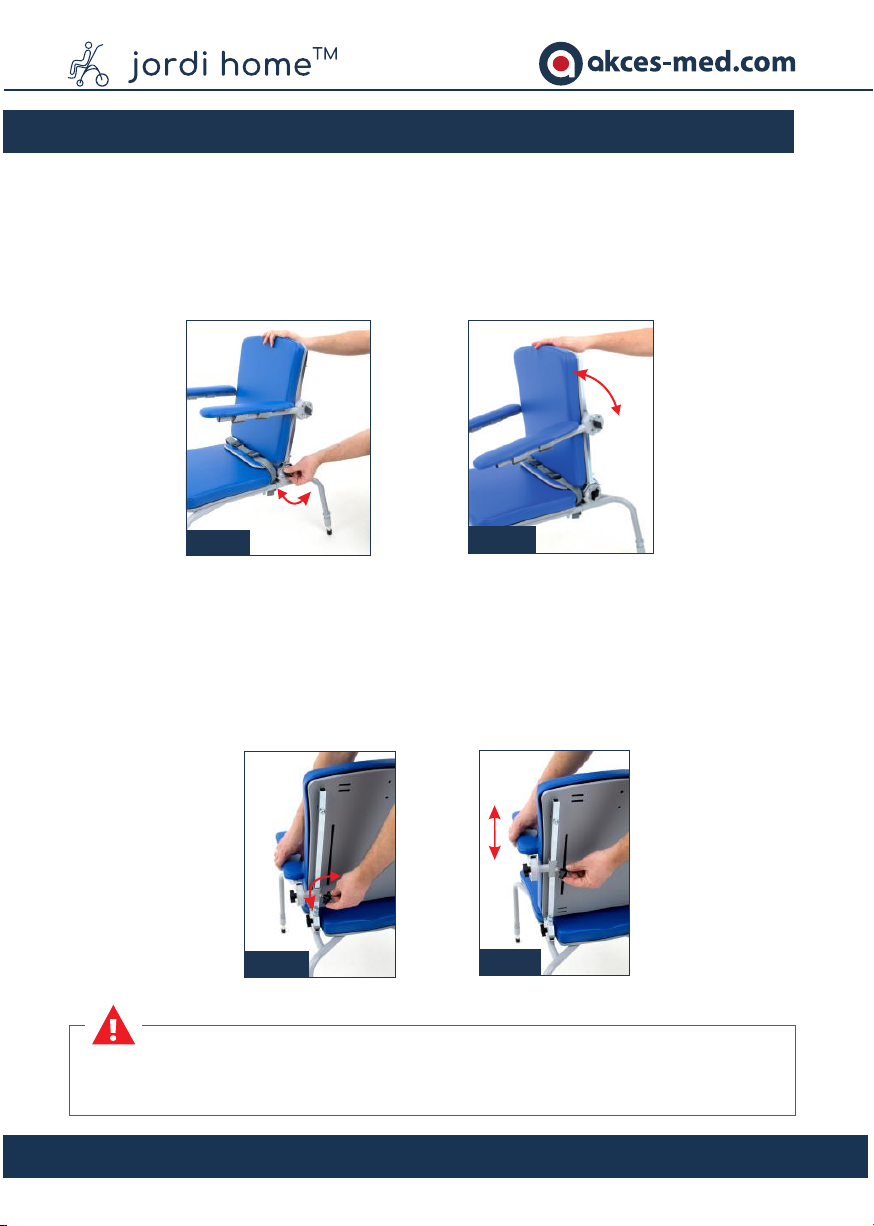 jordi home™

akces-med.com