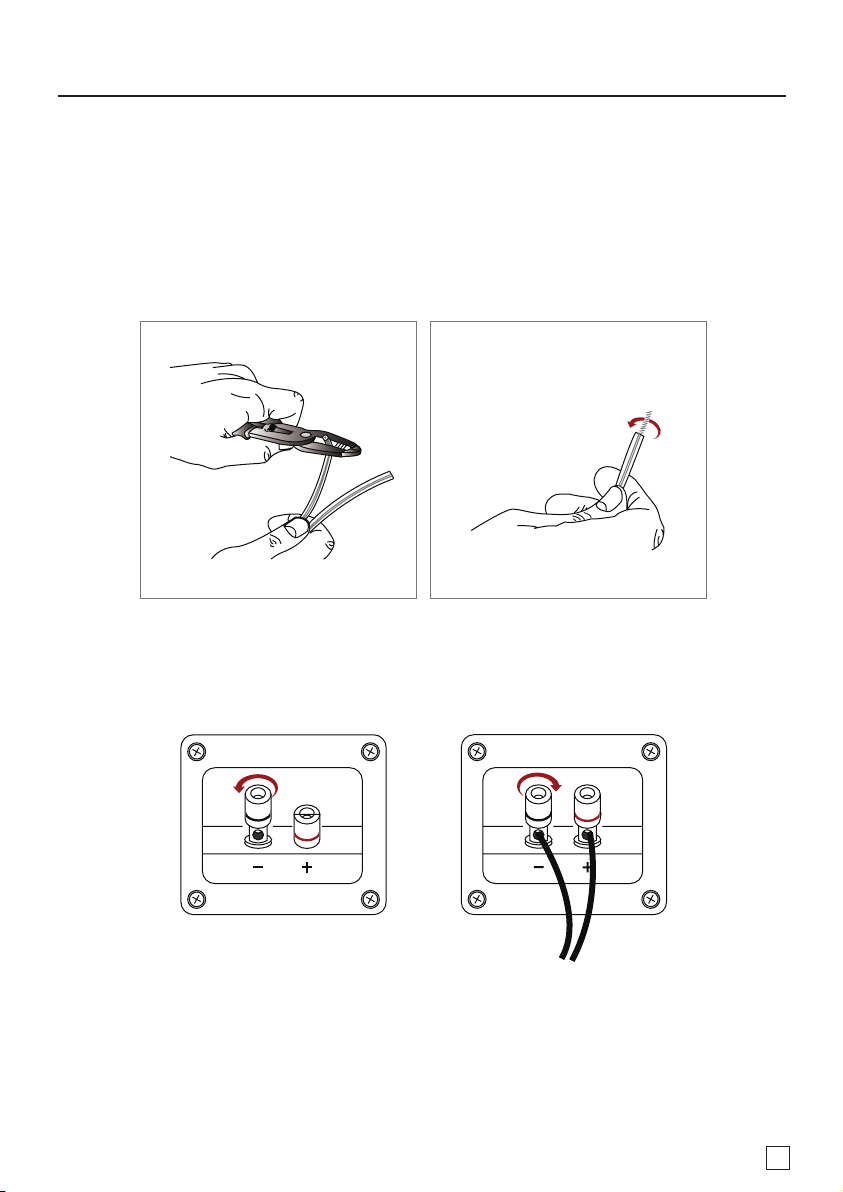 − +

− +