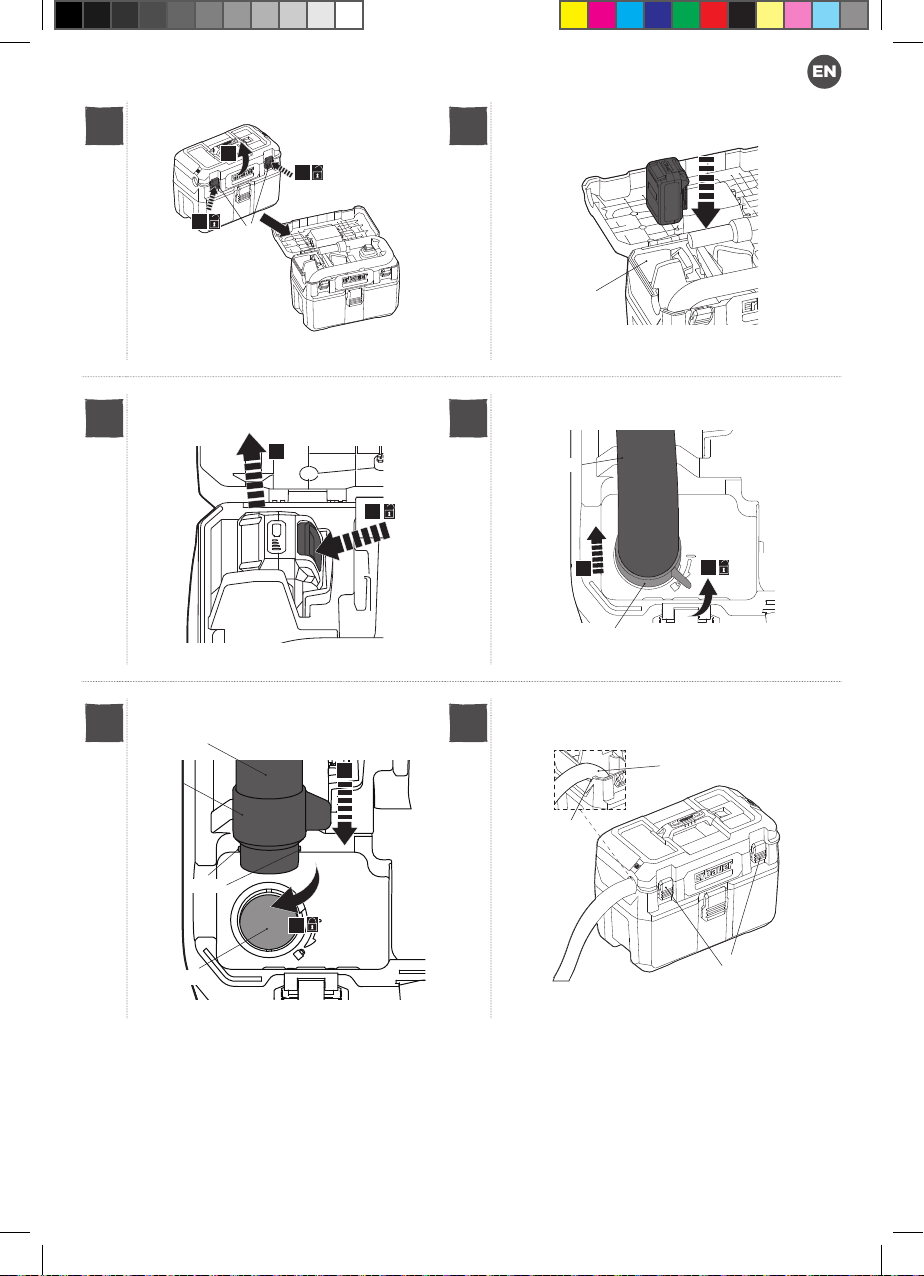 EN