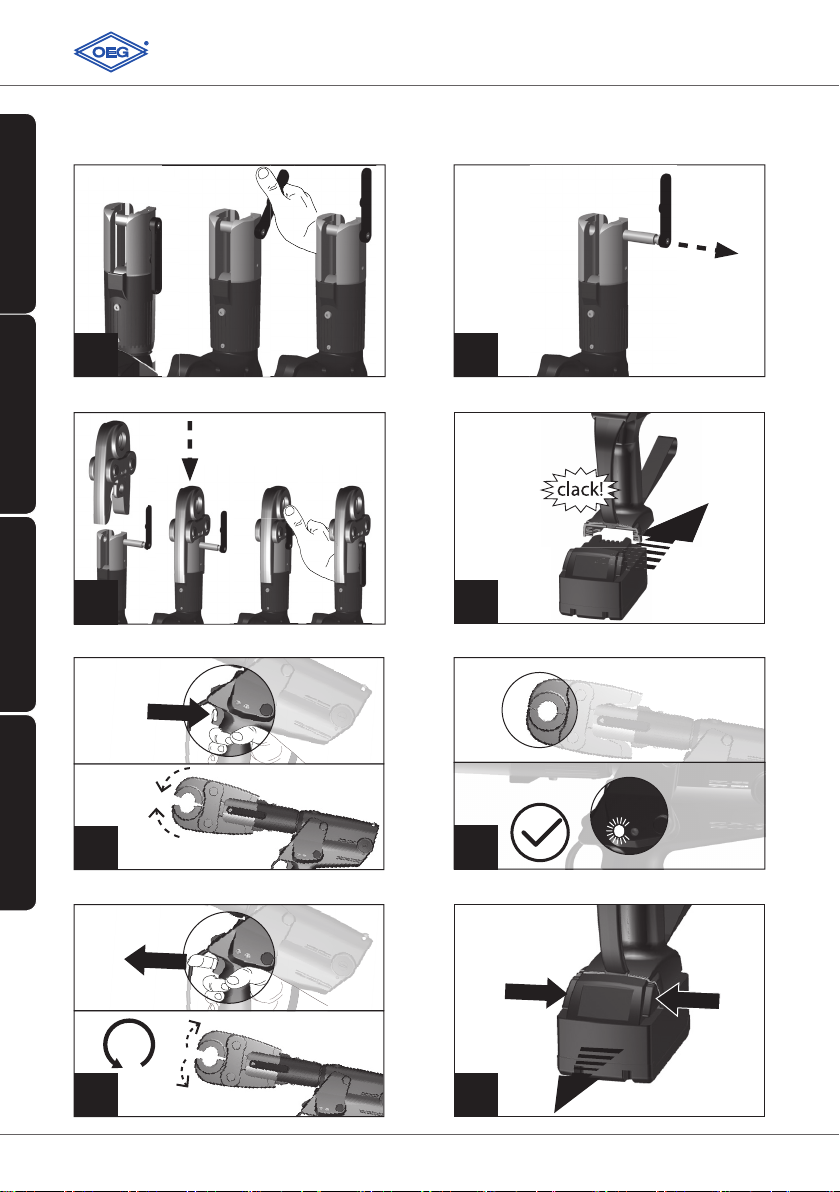 OEG

clack!