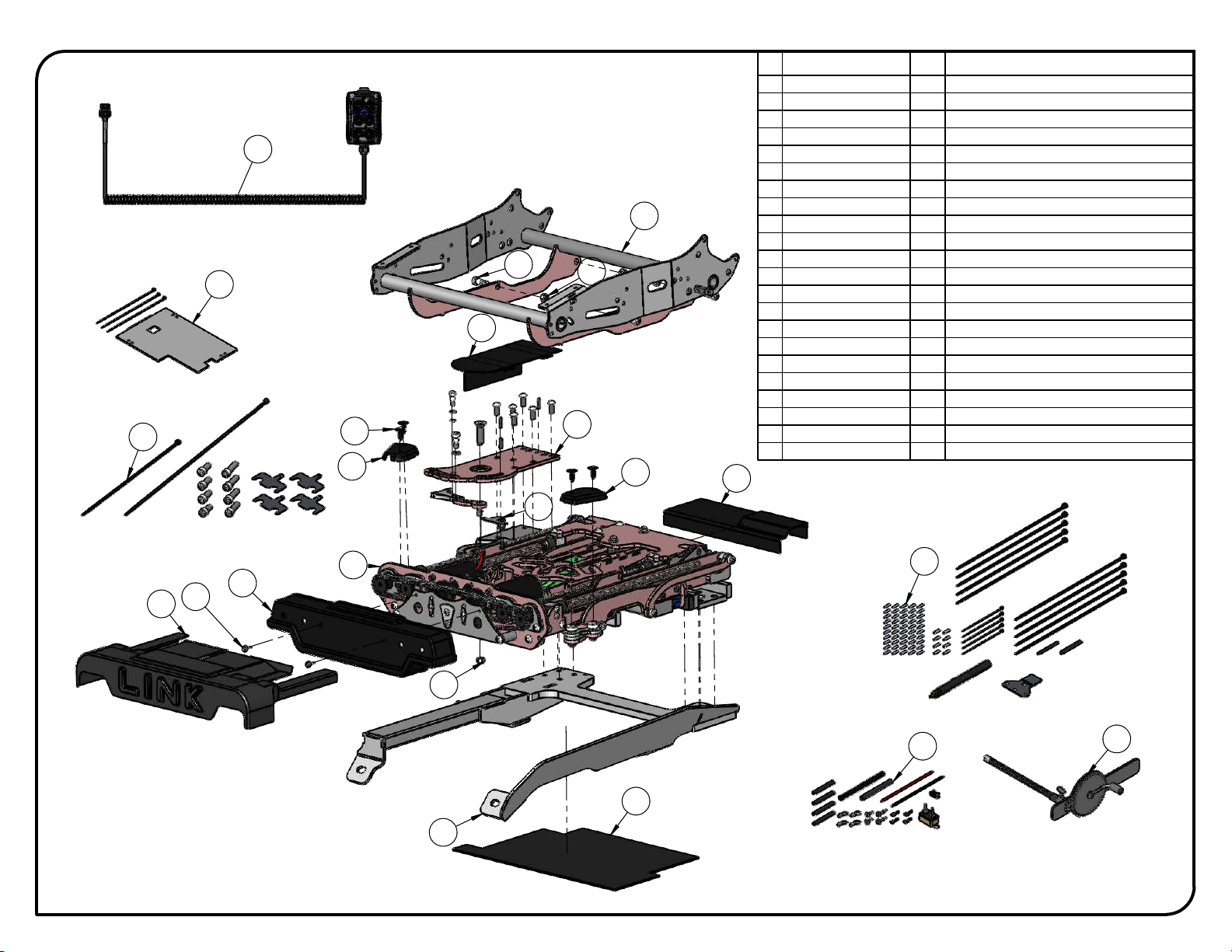 LINK