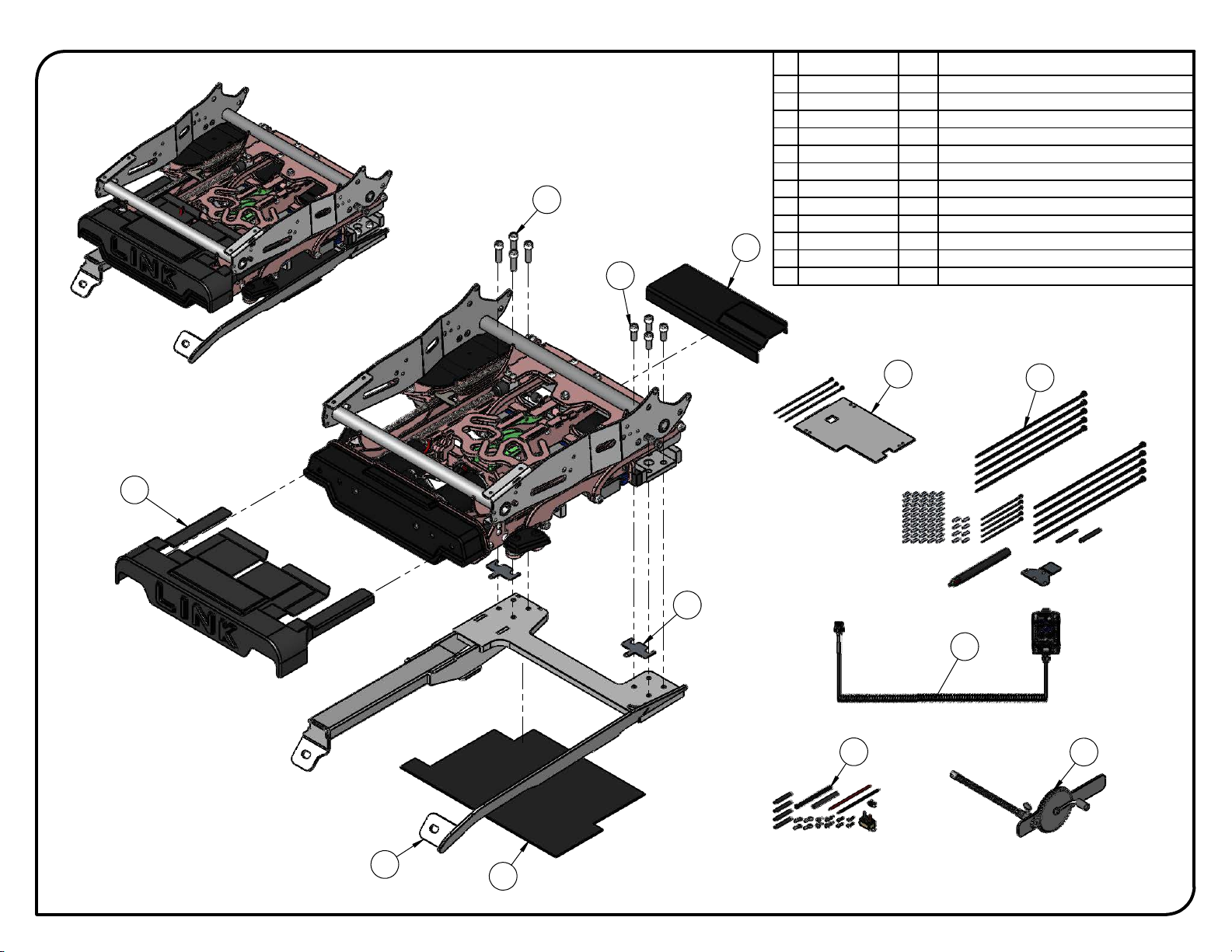 LINK

LINK