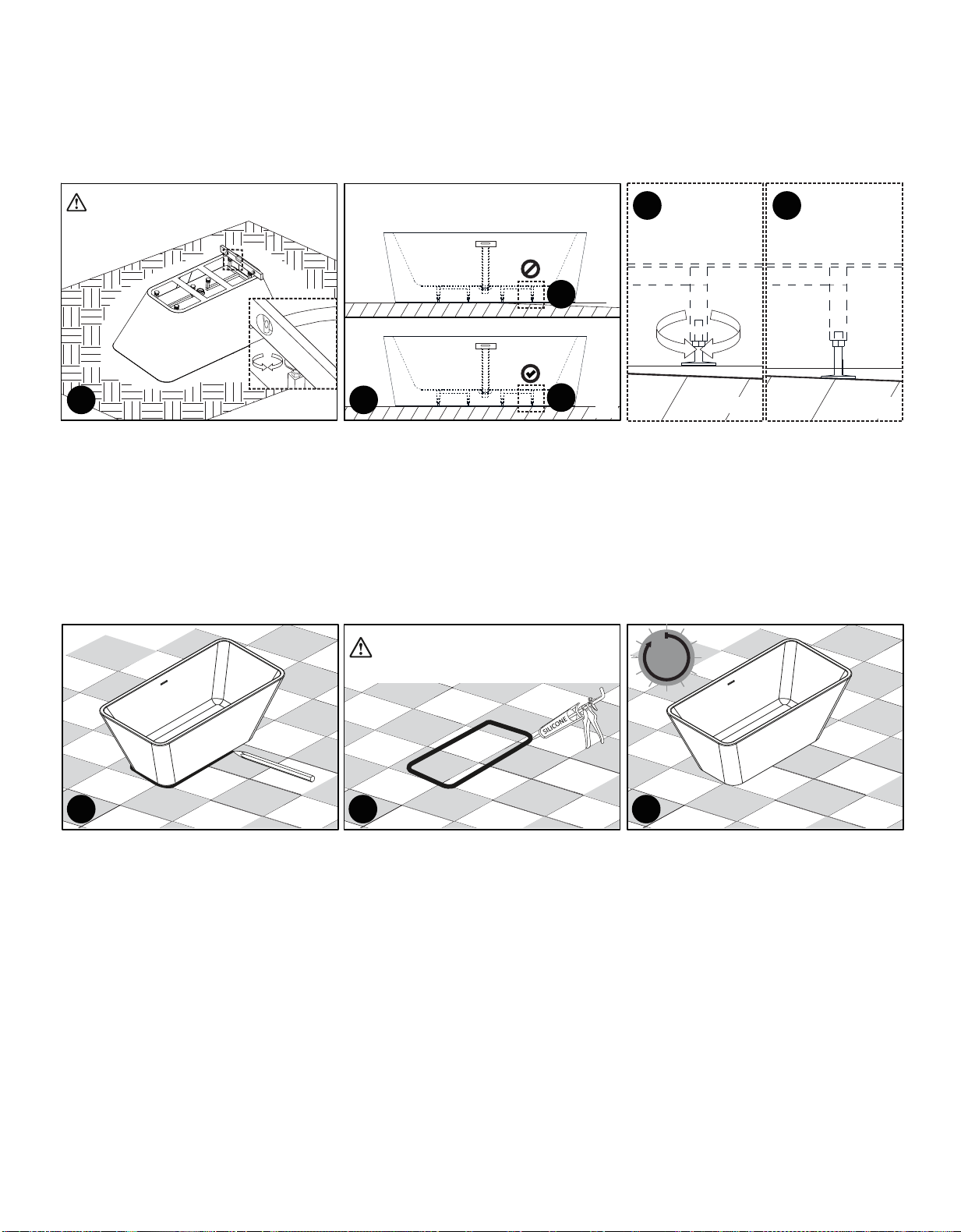 SILICONE