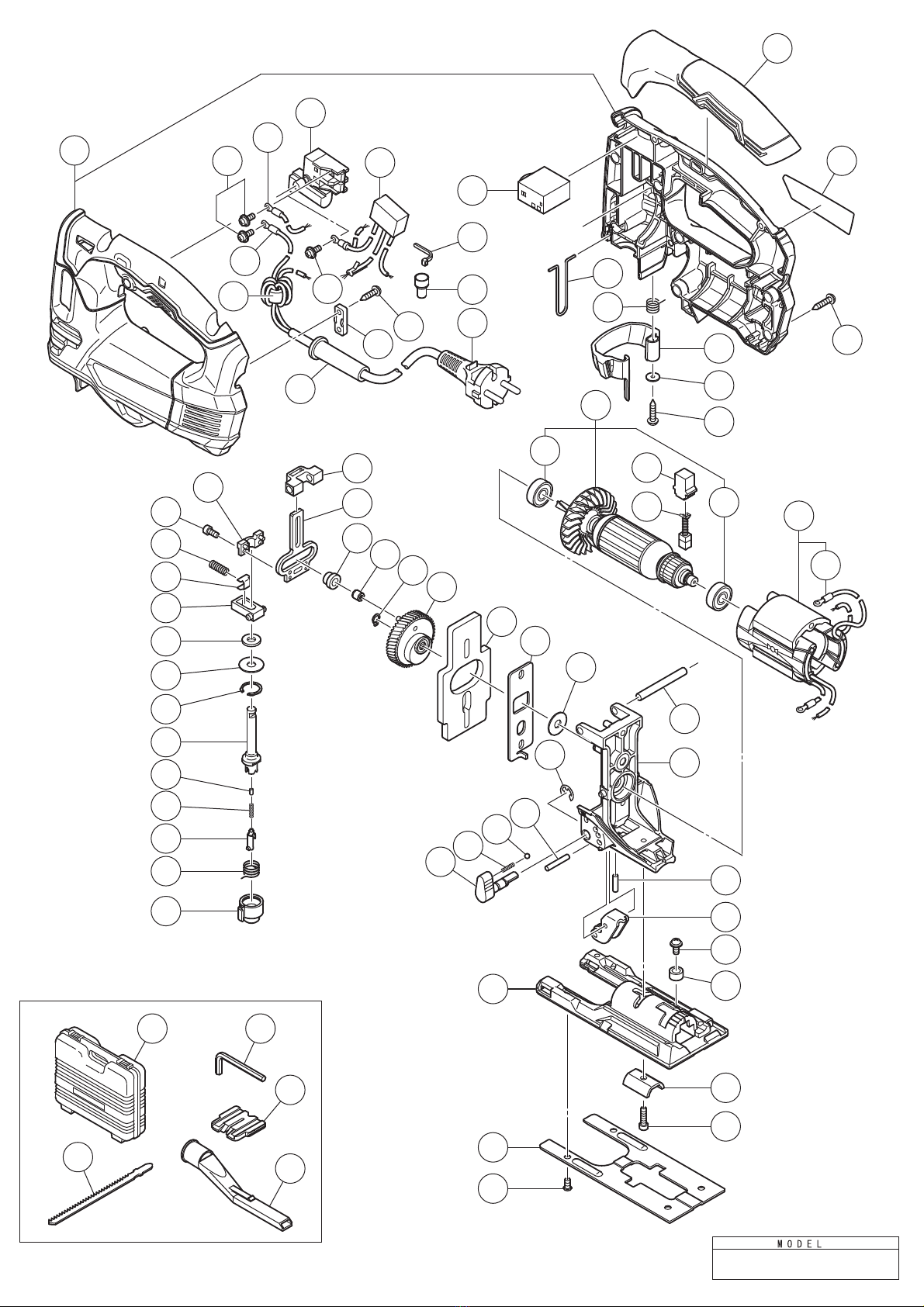 MODEL