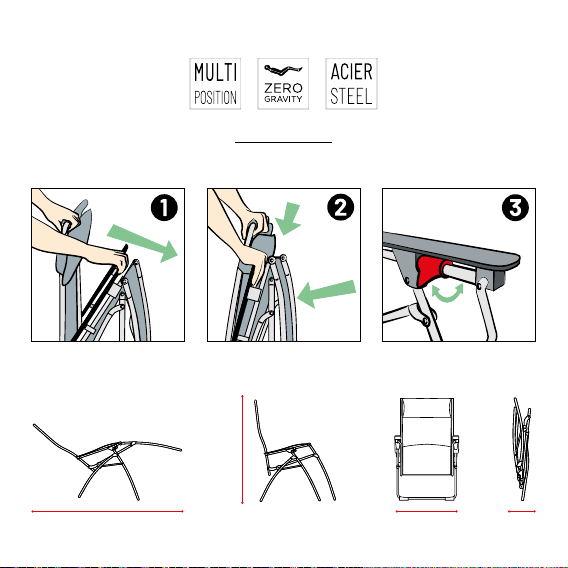 MULTI POSITION

ZERO GRAVITY

ACIER STEEL

1

2

3