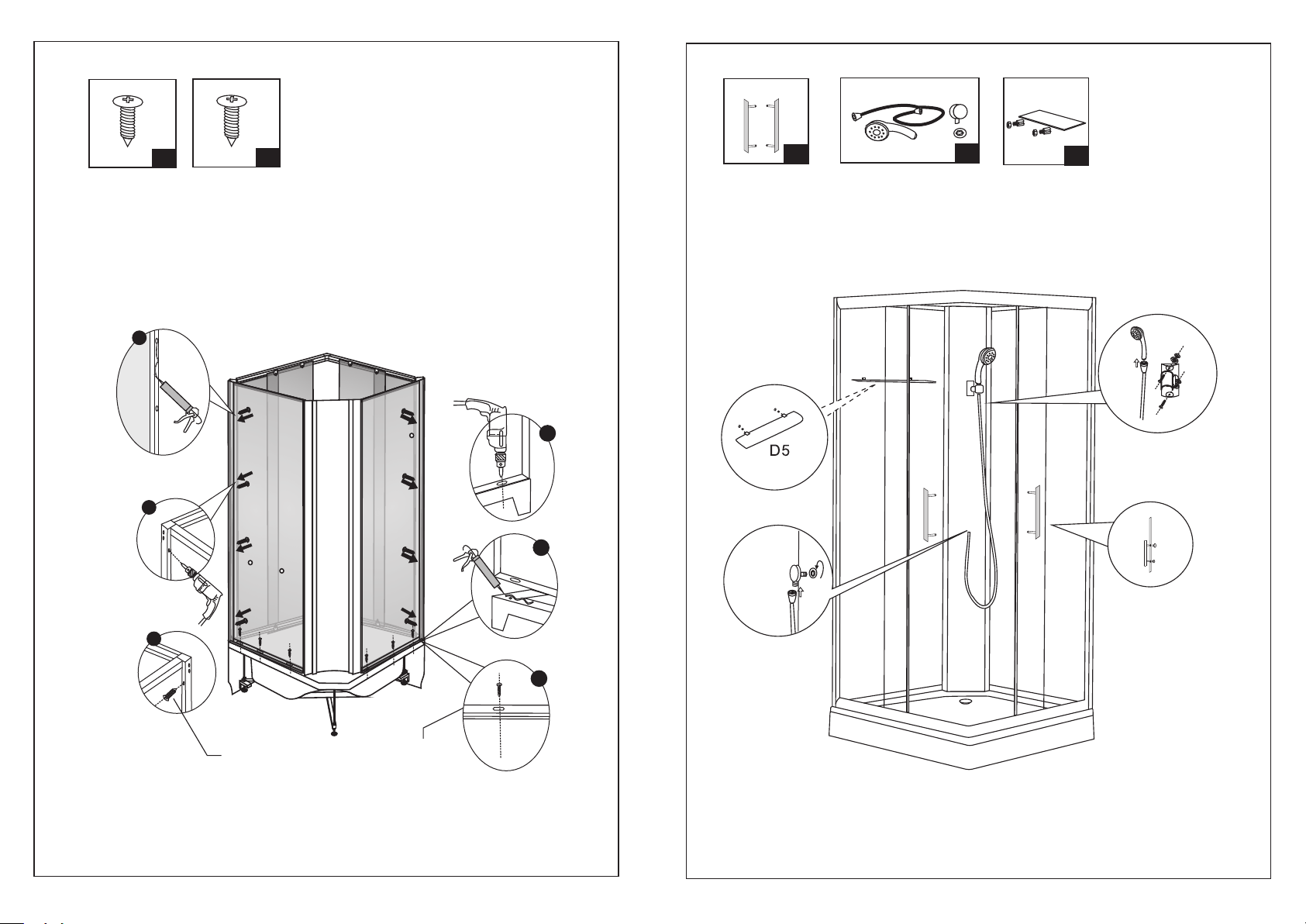 D5