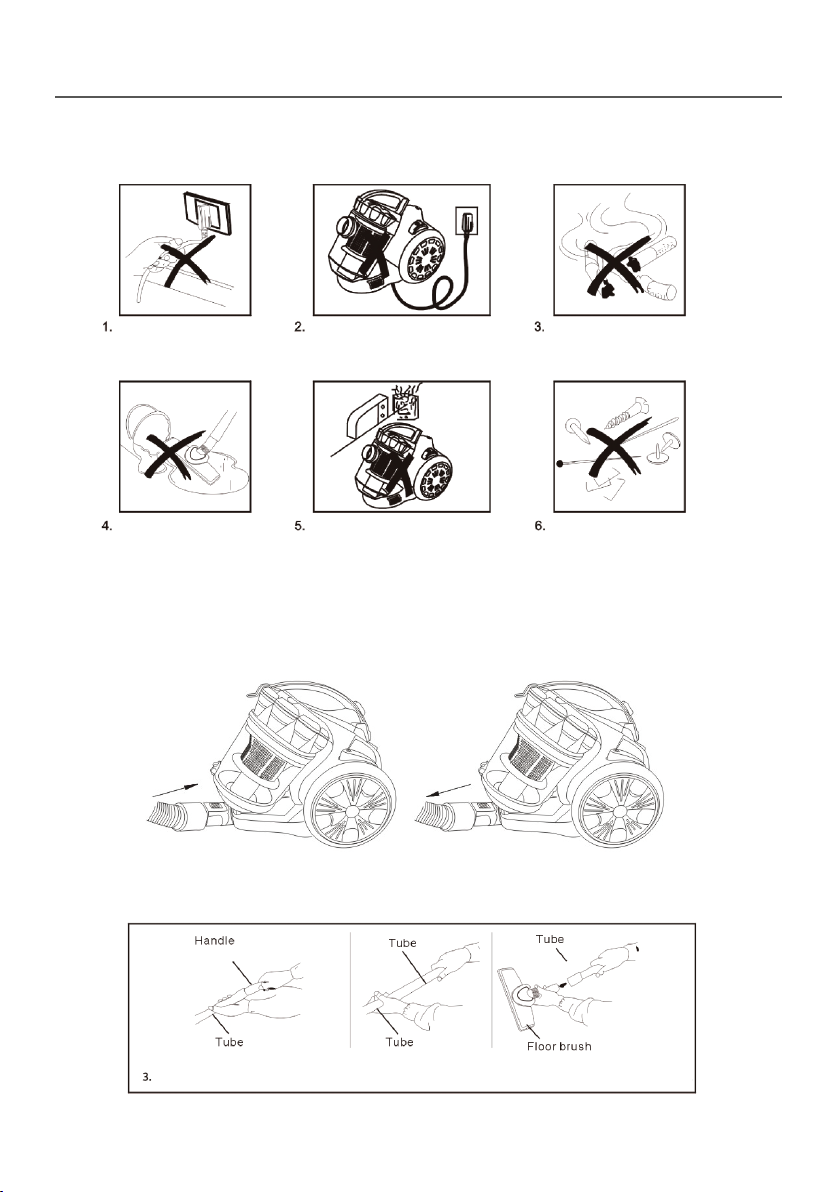 1.

2.

3.

4.

5.

6.

Handle

Tube

Tube

Tube

Tube

Floor brush

3.