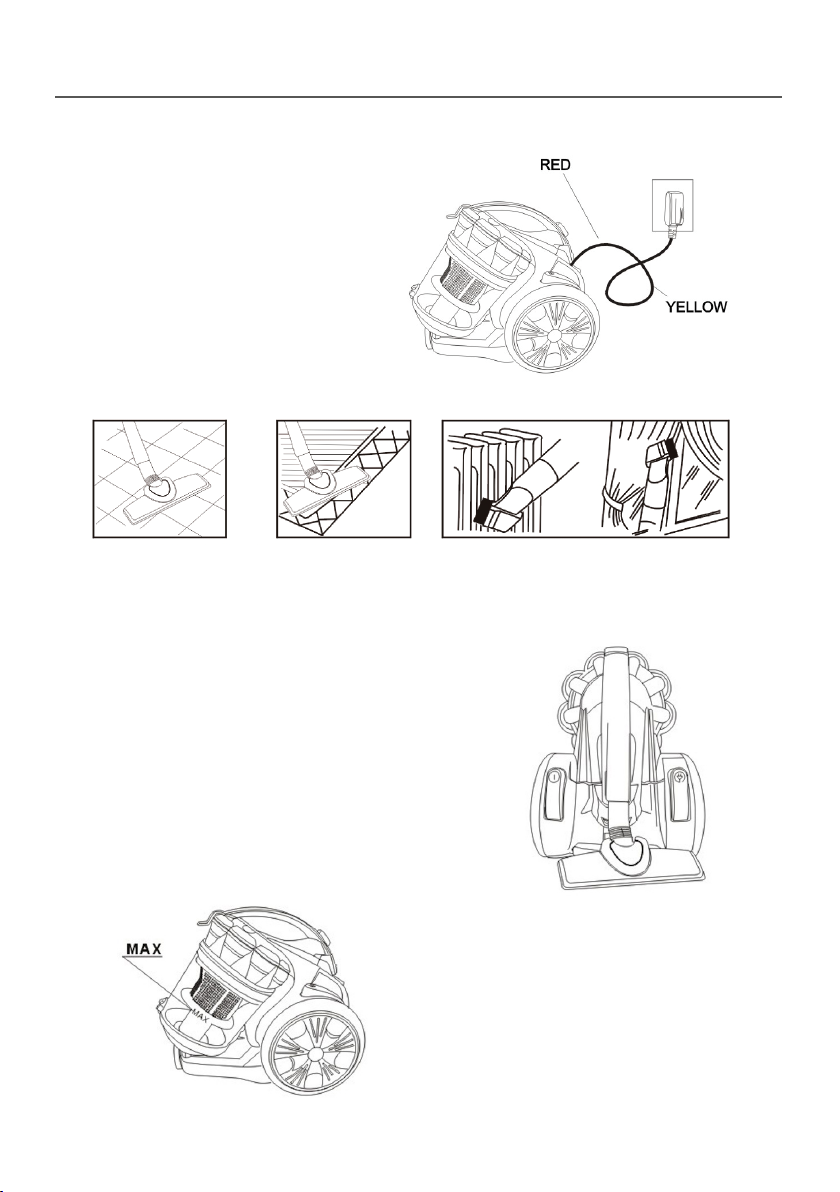 RED

YELLOW

MAX

MAX