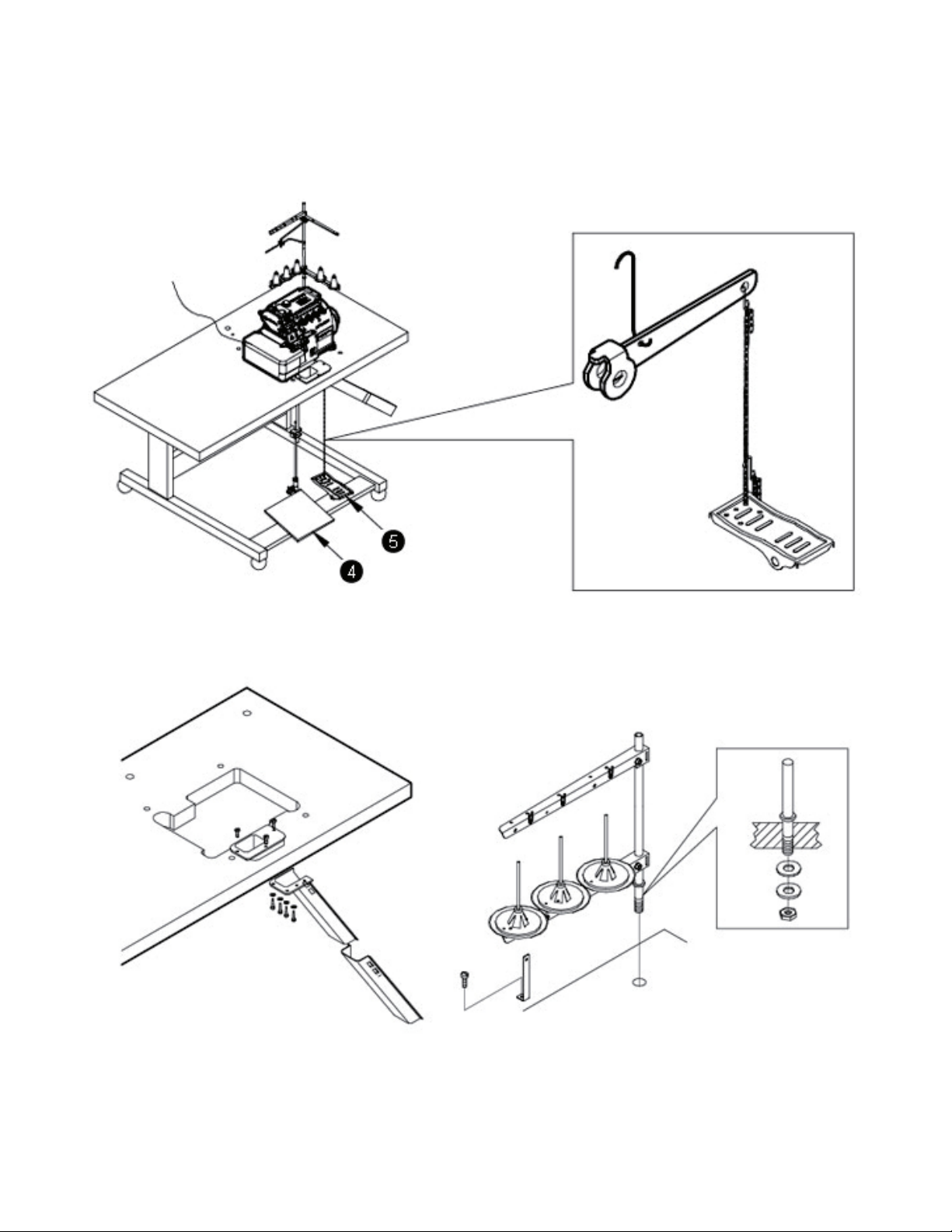 5

4