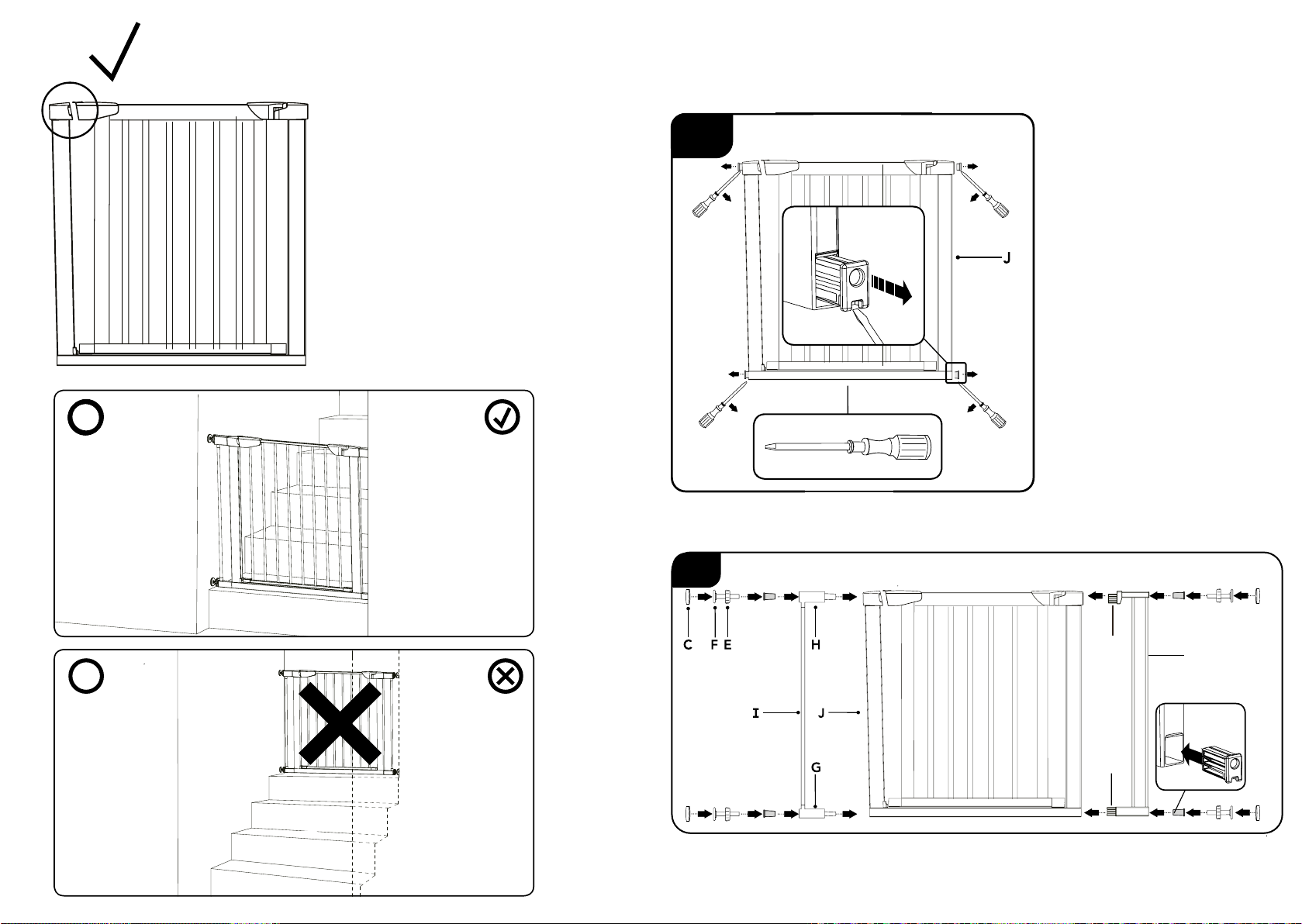 J

C F E H

I J

G