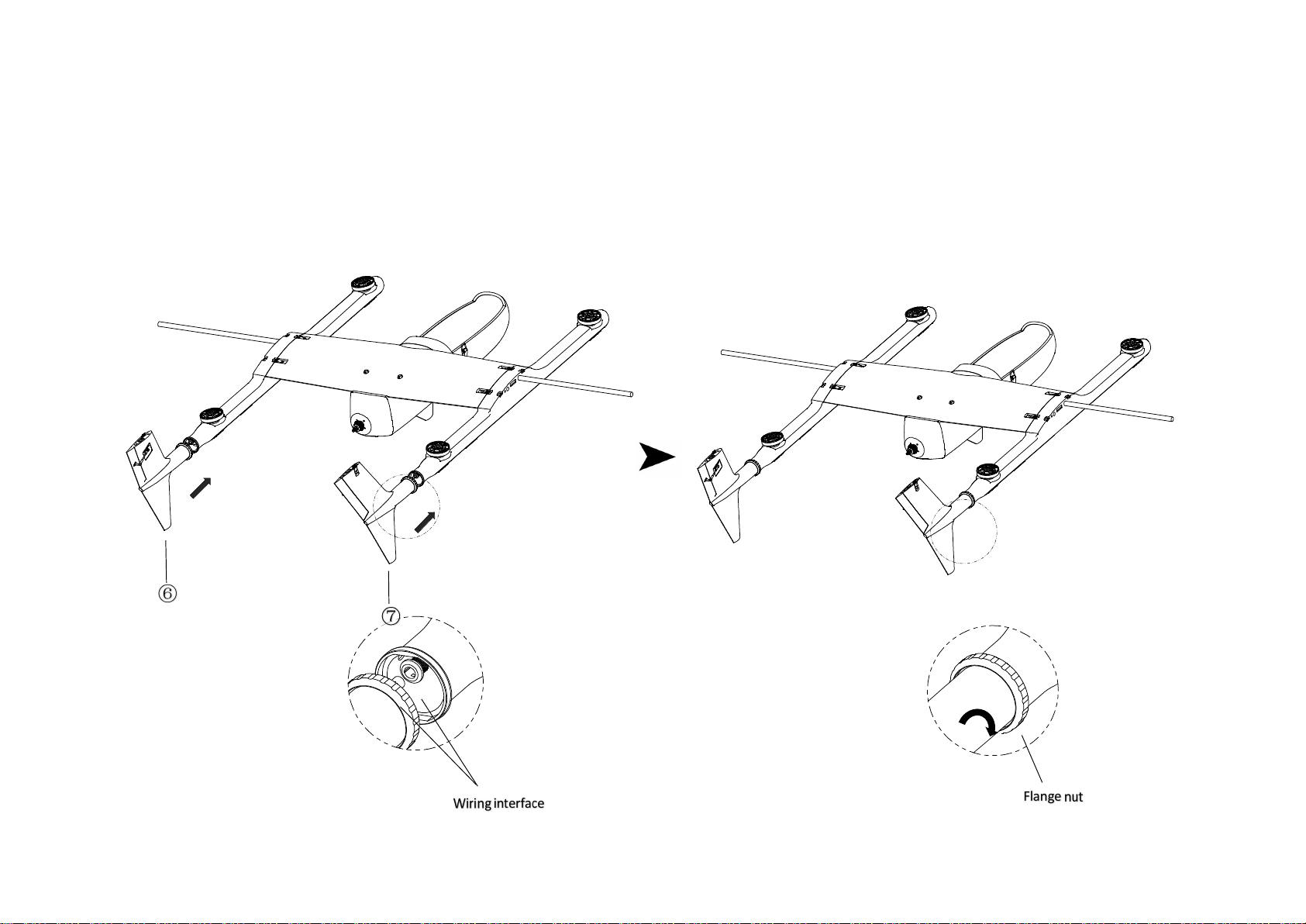 ⑥

⑦

Wiring interface

Flange nut