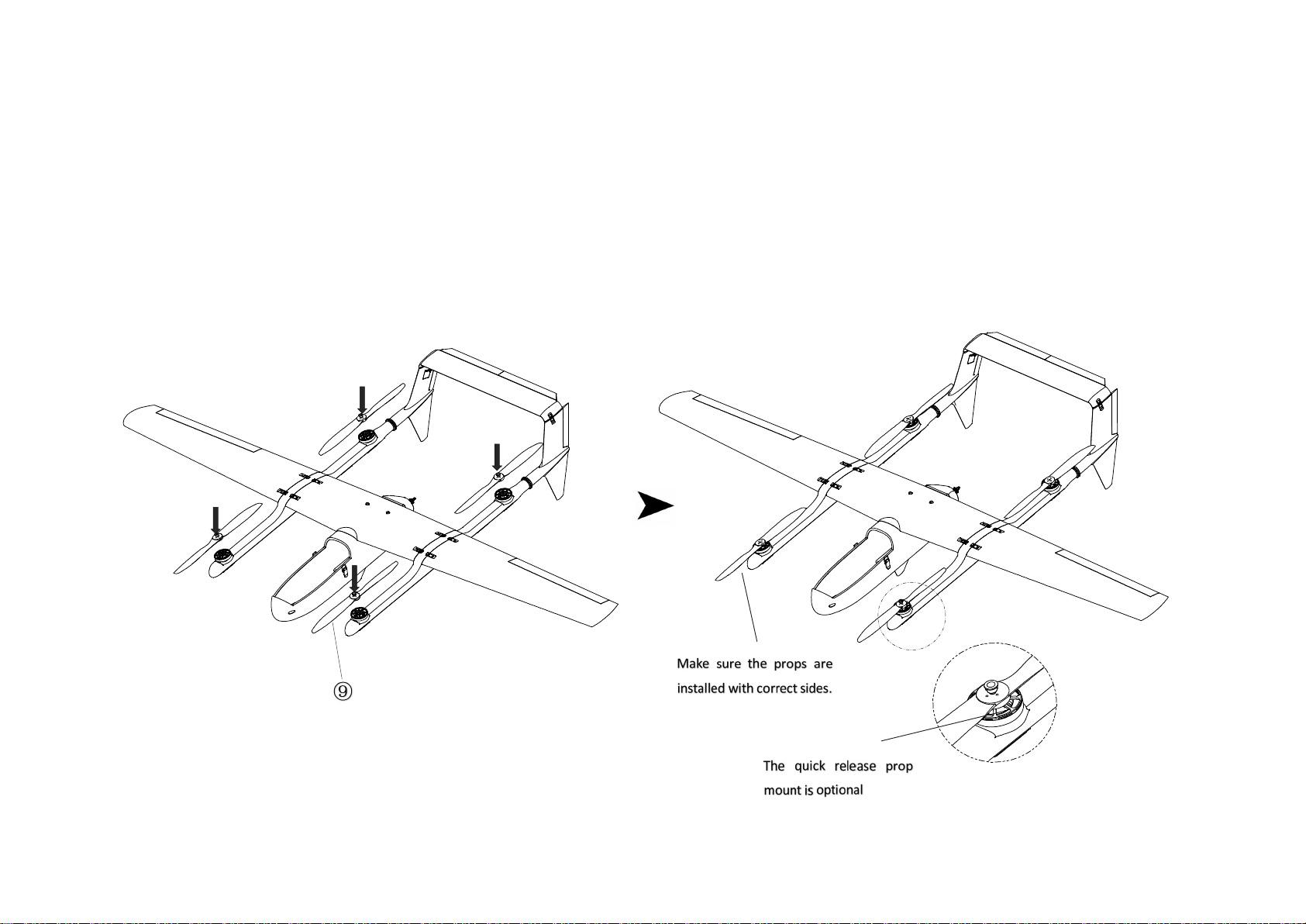 ⑨

Make sure the props are installed with correct sides.

The quick release prop mount is optional