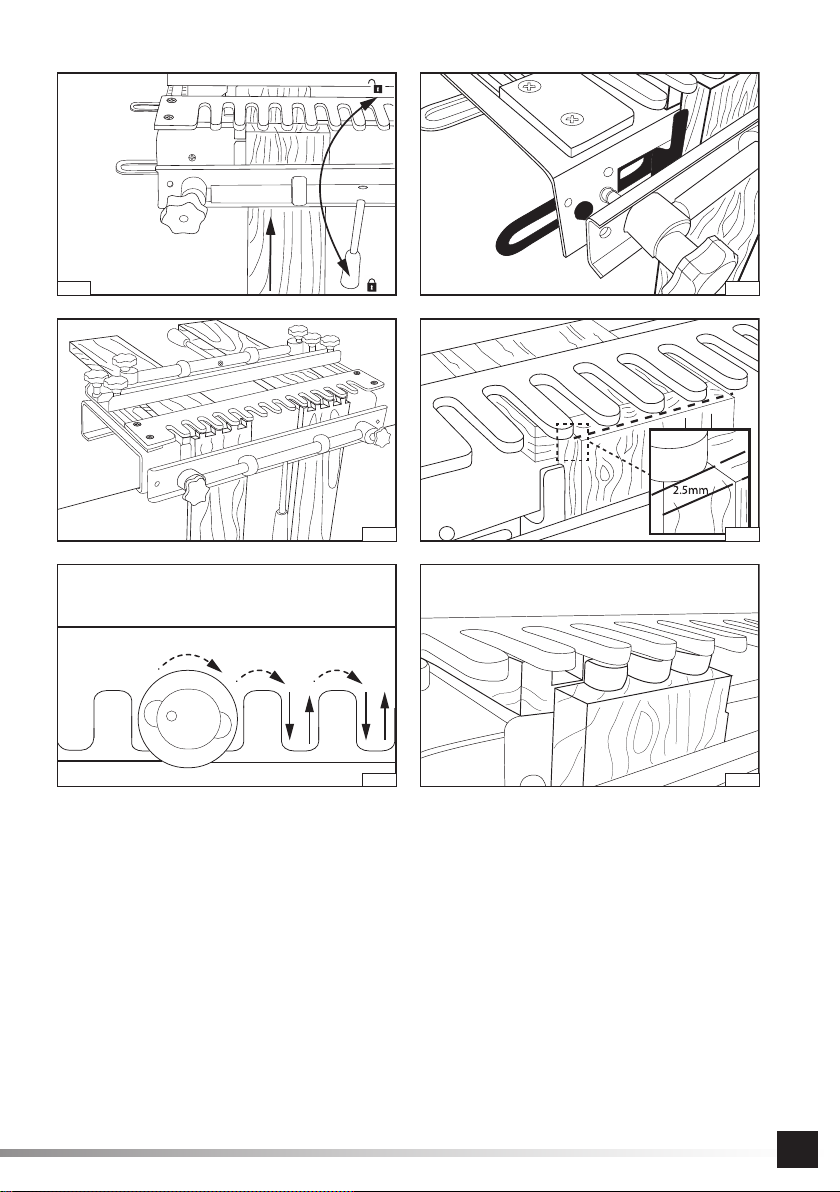 2.5mm