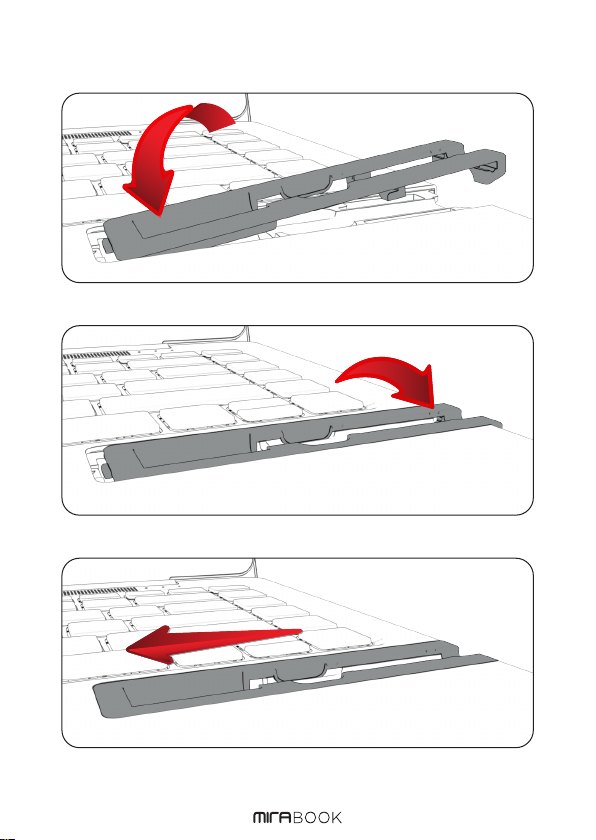 MIRABOOK