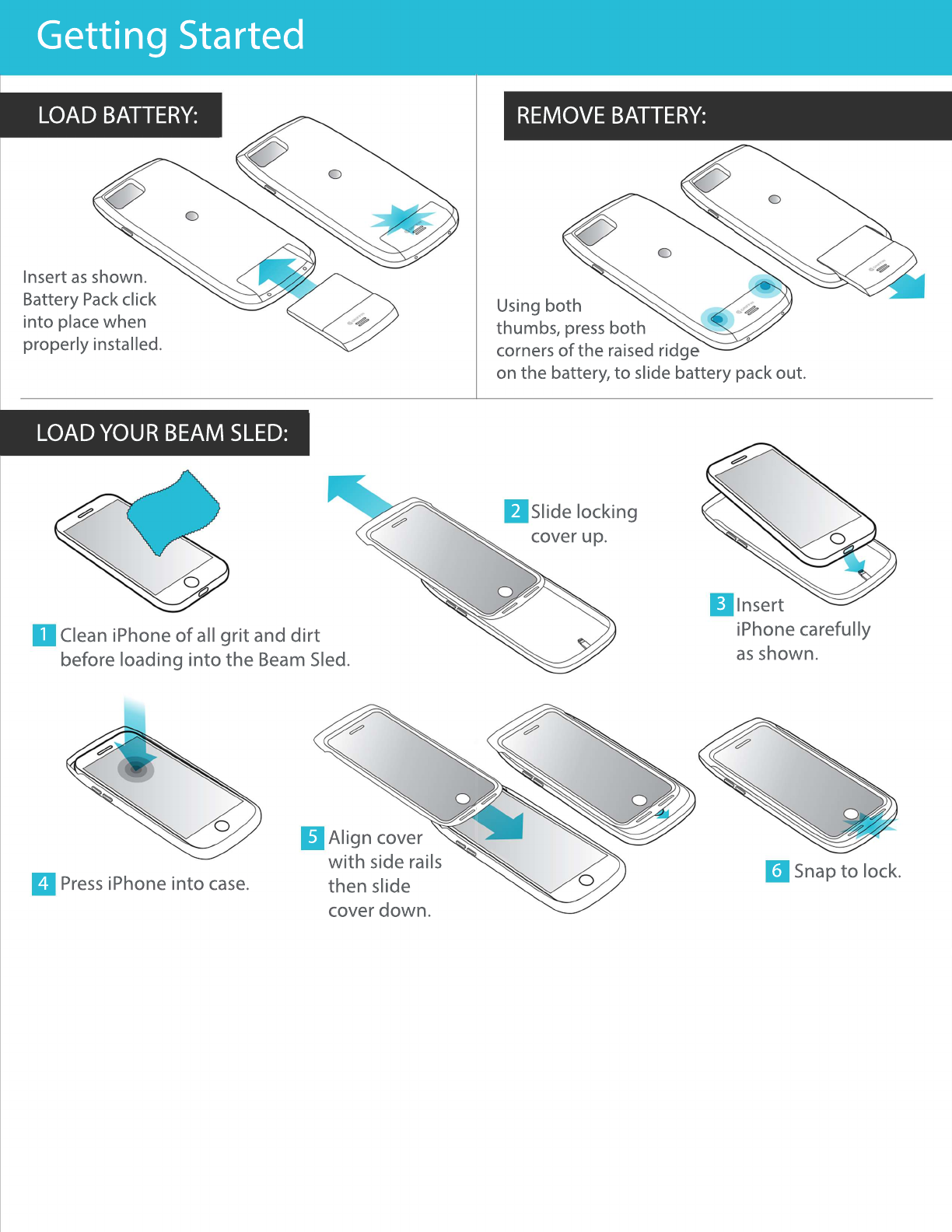 Getting Started

LOAD BATTERY:

Insert as shown. Battery Pack click into place when properly installed.

REMOVE BATTERY:

Using both thumbs, press both corners of the raised ridge on the battery, to slide battery pack out.

LOAD YOUR BEAM SLED:

1 Clean iPhone of all grit and dirt before loading into the Beam Sled.

2 Slide locking cover up.

3 Insert iPhone carefully as shown.

4 Press iPhone into case.

5 Align cover with side rails then slide cover down.

6 Snap to lock.