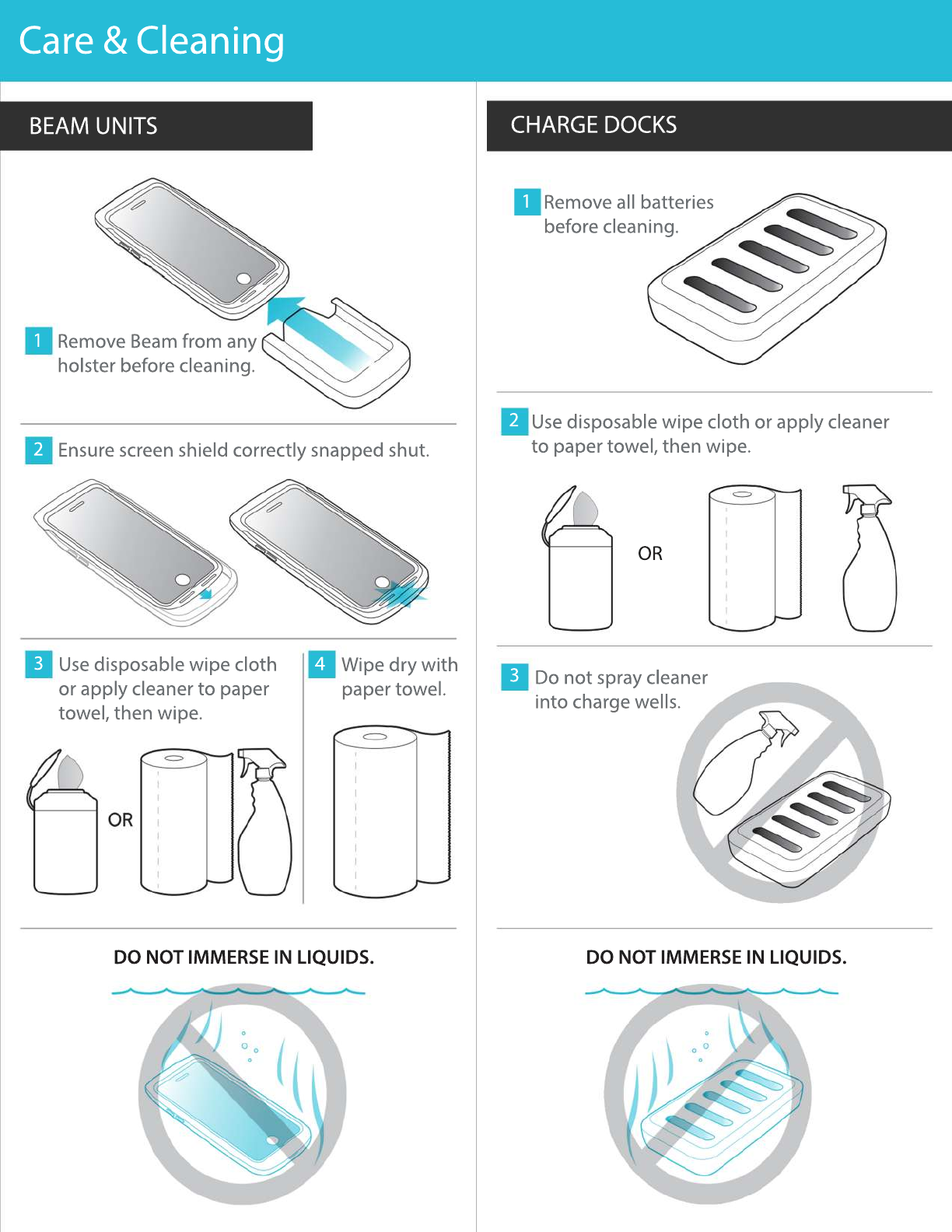 Care & Cleaning

BEAM UNITS

1 Remove Beam from any holster before cleaning.

2 Ensure screen shield correctly snapped shut.

3 Use disposable wipe cloth or apply cleaner to paper towel, then wipe.

OR

4 Wipe dry with paper towel.

DO NOT IMMERSE IN LIQUIDS.

CHARGE DOCKS

1 Remove all batteries before cleaning.

2 Use disposable wipe cloth or apply cleaner to paper towel, then wipe.

OR

3 Do not spray cleaner into charge wells.

DO NOT IMMERSE IN LIQUIDS.