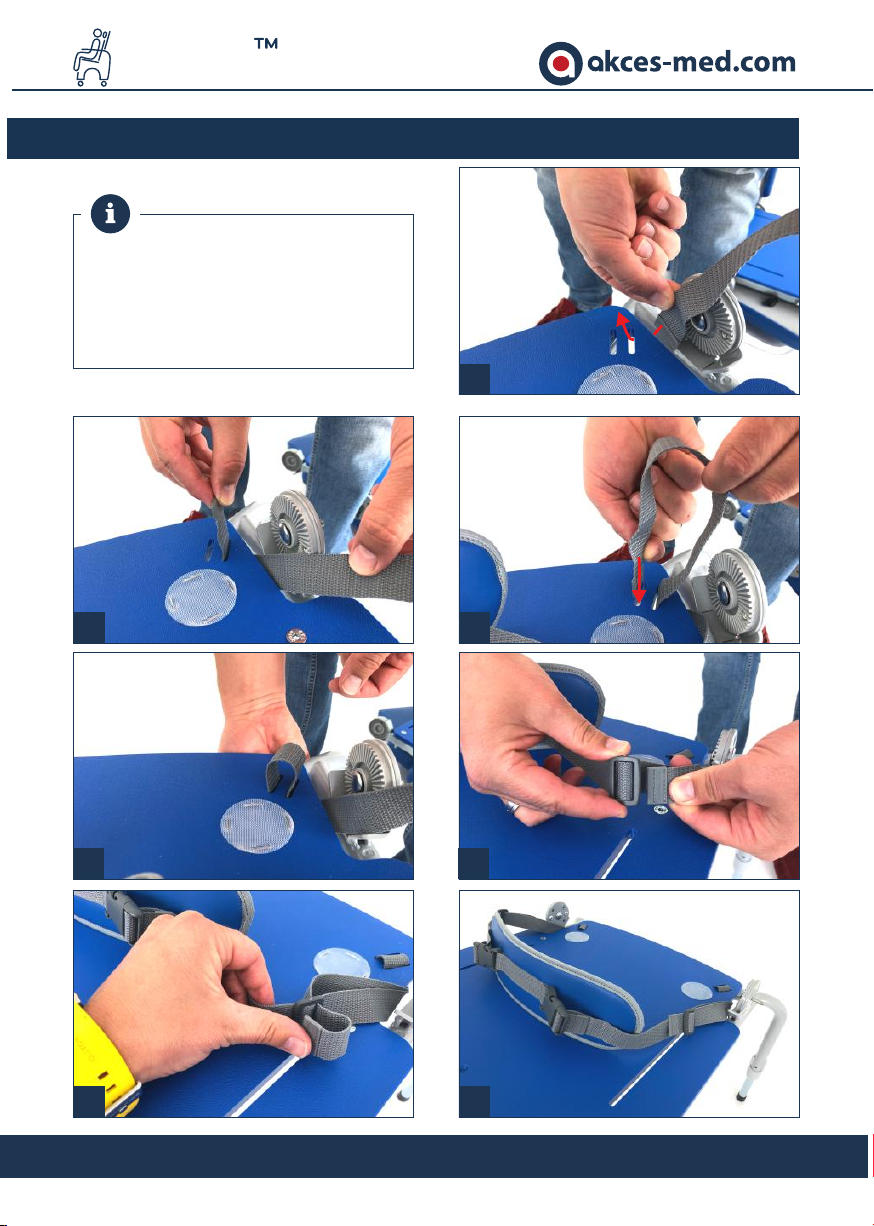 ™

akces-med.com