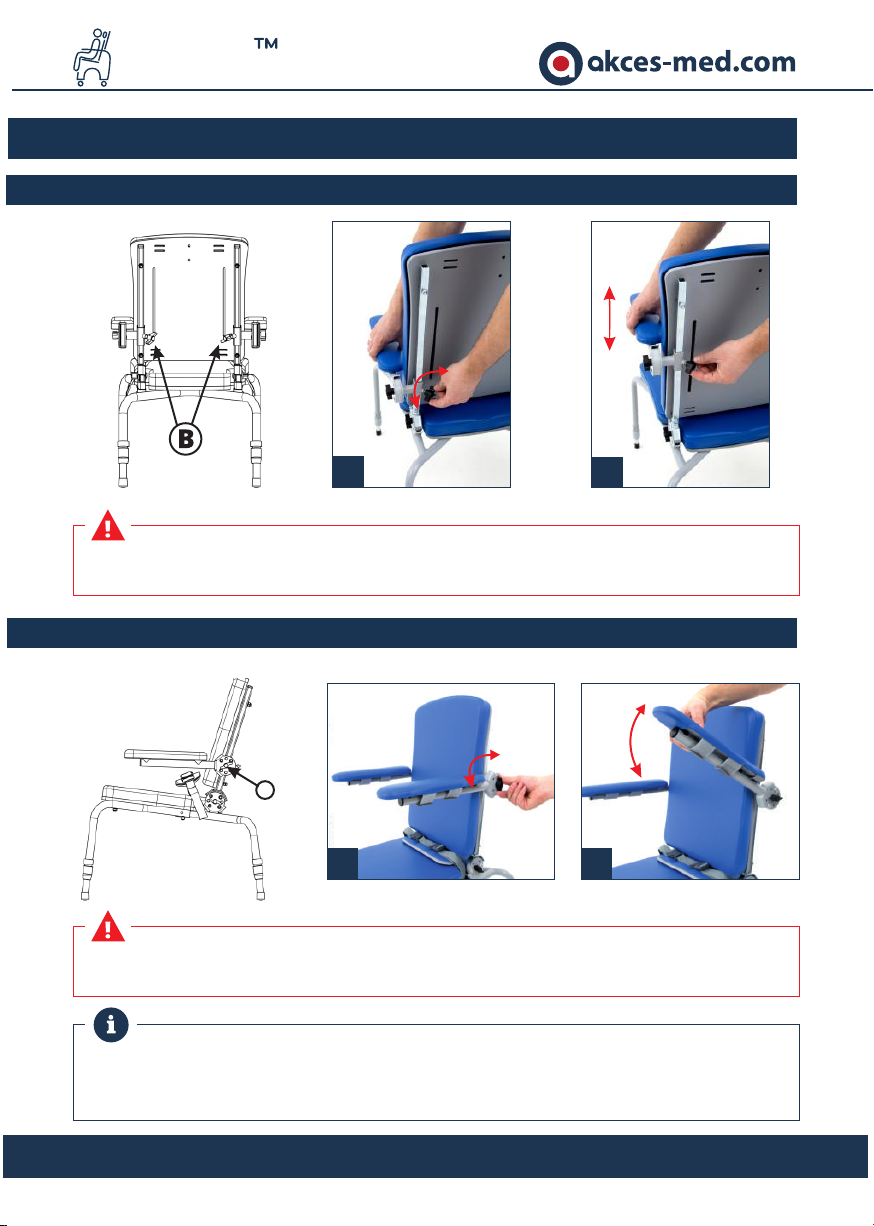 ™

akces-med.com

B